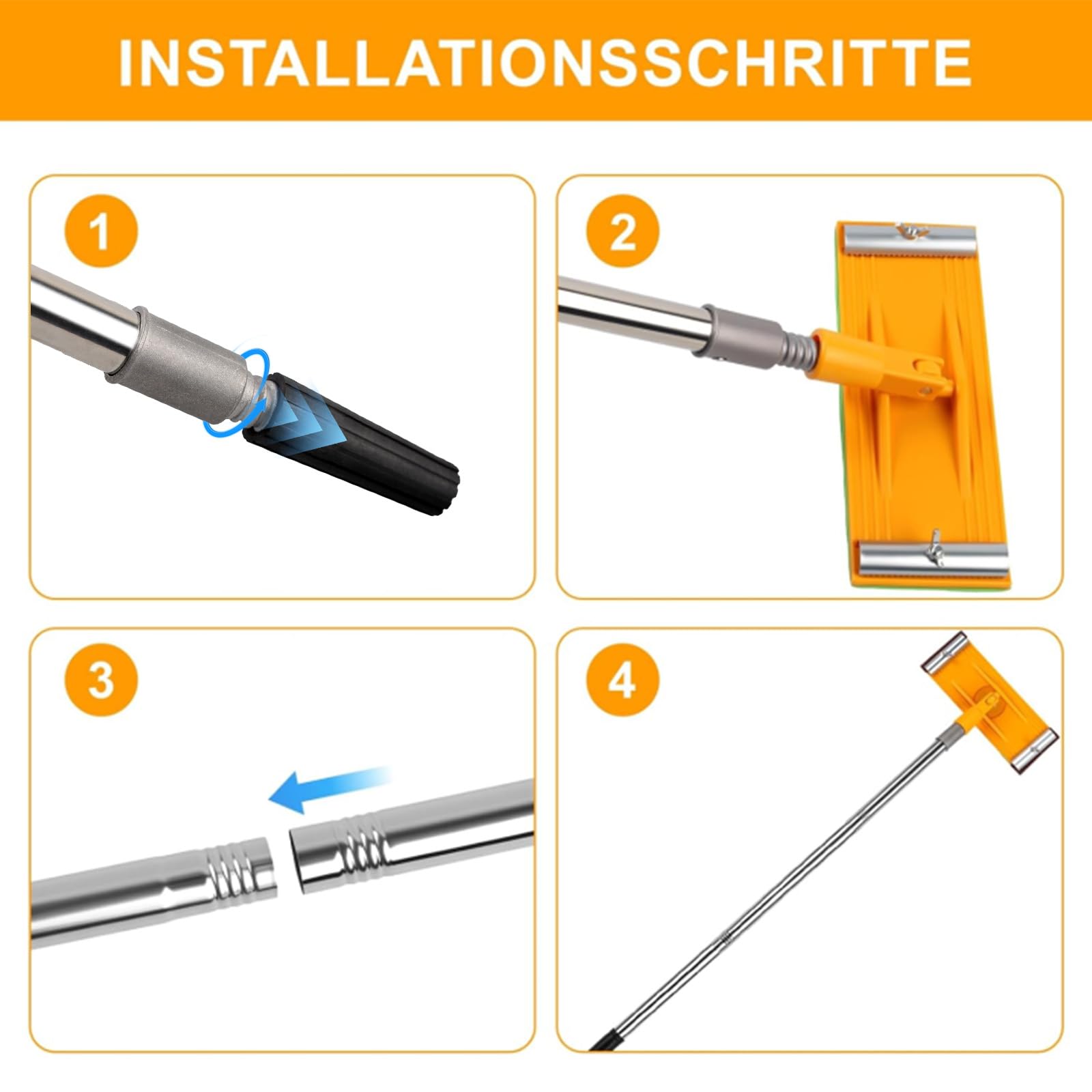 INSTALLATIONSSCHRITTE

1

2

3

4