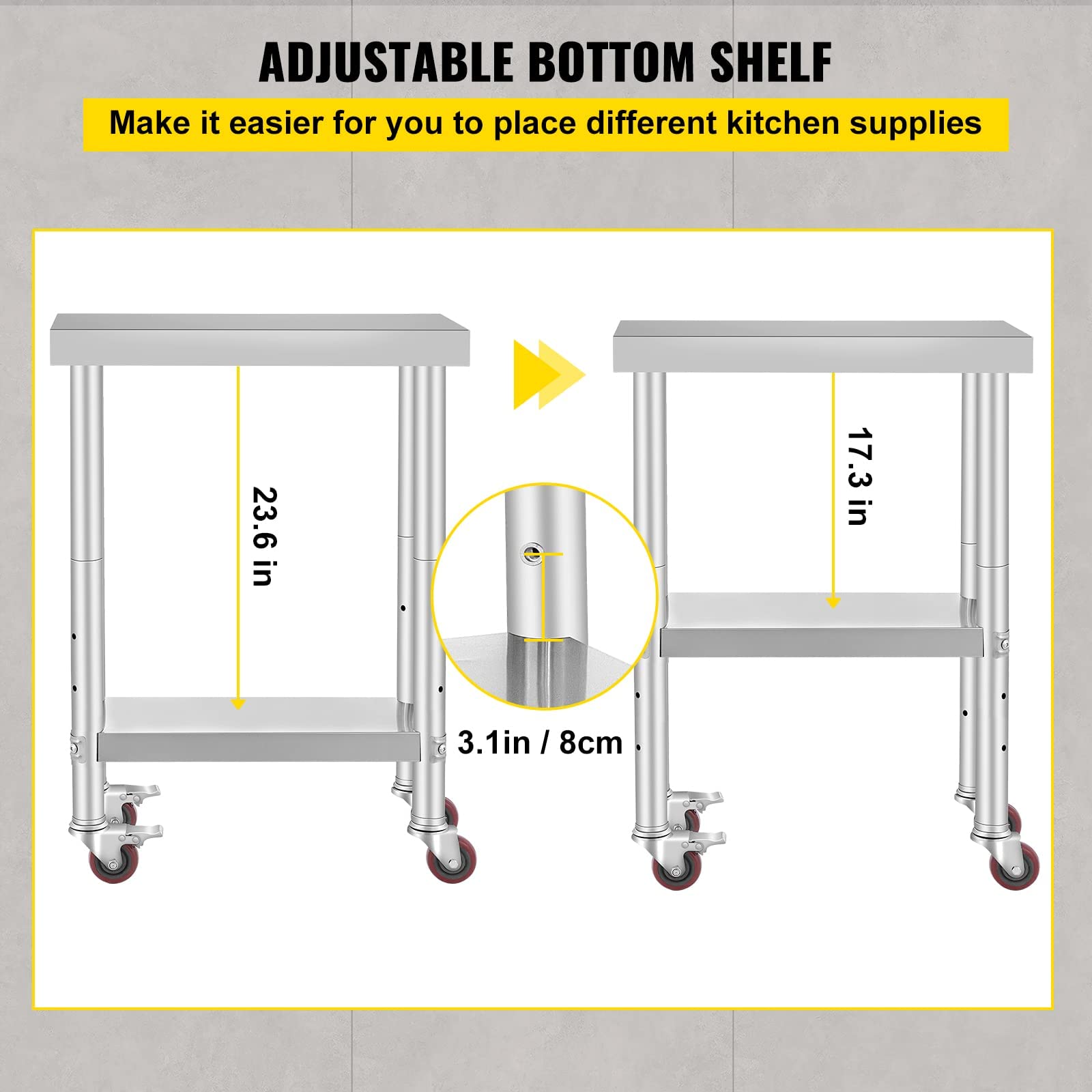 ADJUSTABLE BOTTOM SHELF

Make it easier for you to place different kitchen supplies

23.6 in

3.1in / 8cm

17.3 in