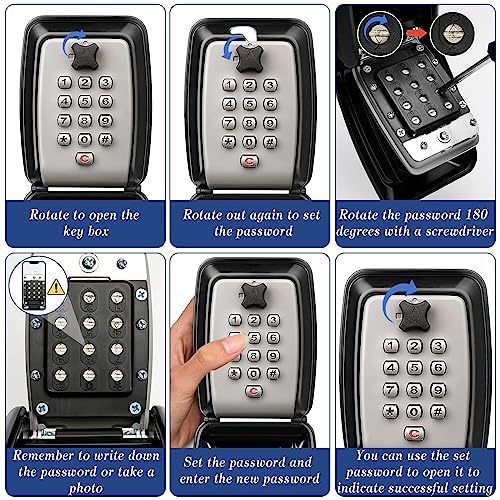 1 2 3
4 5 6
7 8 9
* 0 #
C

Rotate to open the key box

1 2 3
4 5 6
7 8 9
* 0 #
C

Rotate out again to set the password

Rotate the password 180 degrees with a screwdriver

Remember to write down the password or take a photo

1 2 3
5 6
8 9
* 0 #
C

Set the password and enter the new password

1 2 3
4 5 6
7 8 9
* 0 #
C

You can use the set password to open it to indicate successful setting