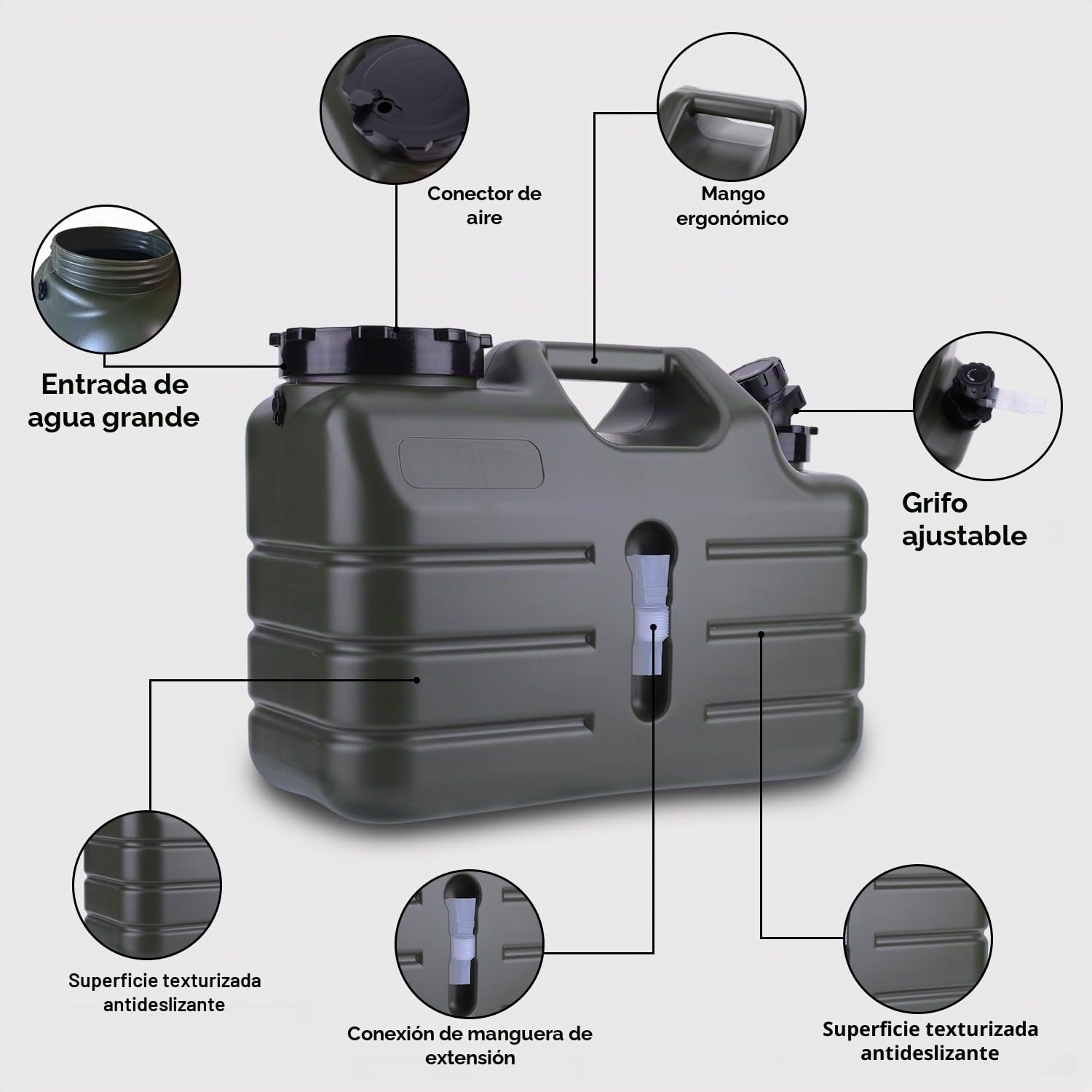 Conector de aire

Mango ergonómico

Entrada de agua grande

Grifo ajustable

Superficie texturizada antideslizante

Conexión de manguera de extensión

Superficie texturizada antideslizante