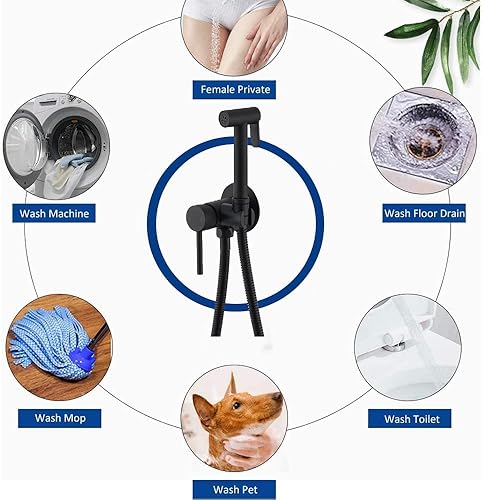 Female Private

Wash Machine

Wash Floor Drain

Wash Mop

Wash Toilet

Wash Pet