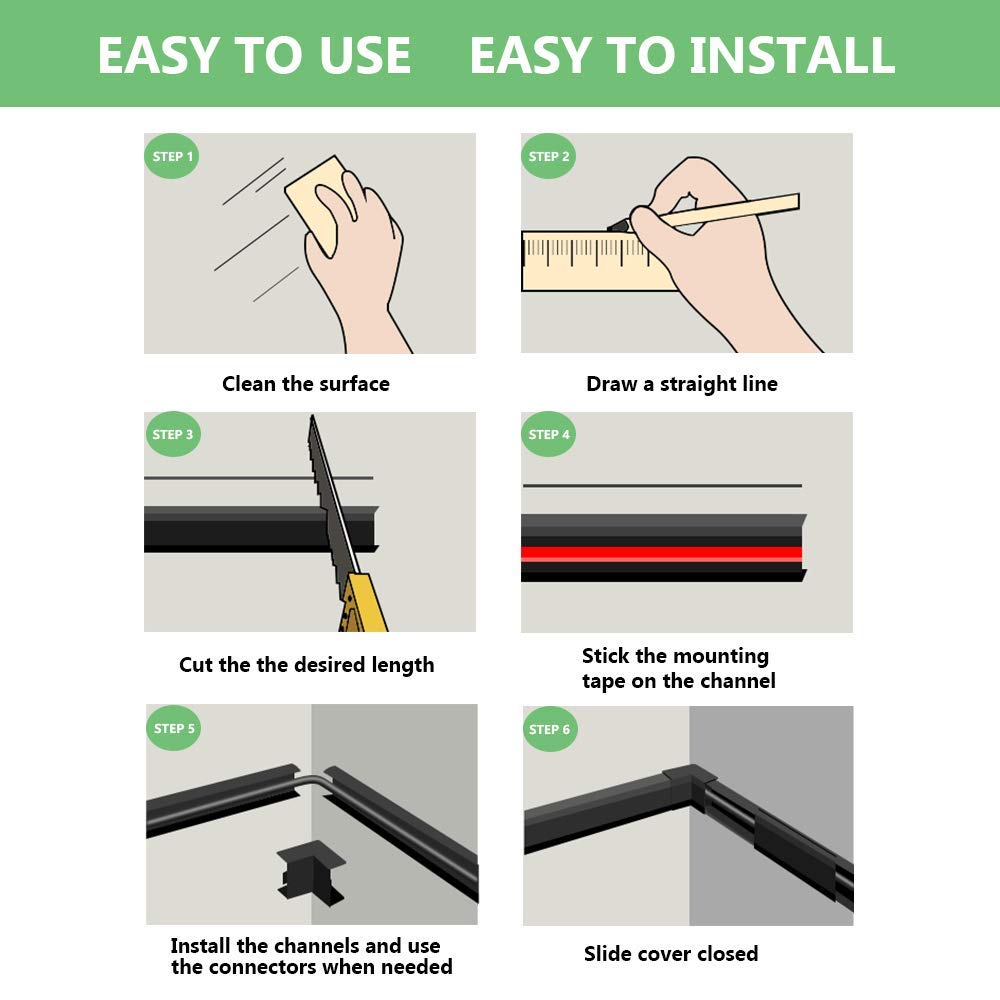 EASY TO USE EASY TO INSTALL

STEP 1

Clean the surface

STEP 2

Draw a straight line

STEP 3

Cut the the desired length

STEP 4

Stick the mounting tape on the channel

STEP 5

Install the channels and use the connectors when needed

STEP 6

Slide cover closed