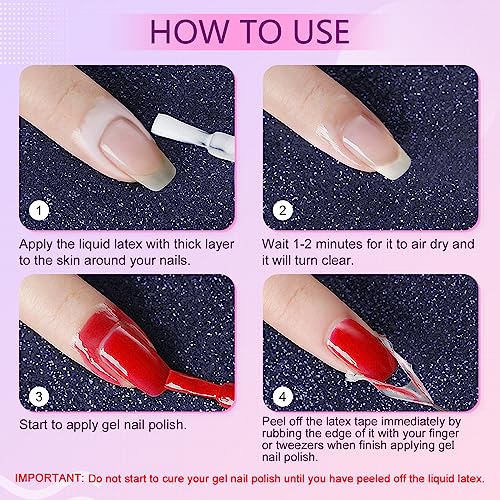 HOW TO USE

1

Apply the liquid latex with thick layer to the skin around your nails.

2

Wait 1-2 minutes for it to air dry and it will turn clear.

3

Start to apply gel nail polish.

4

Peel off the latex tape immediately by rubbing the edge of it with your finger or tweezers when finish applying gel nail polish.

IMPORTANT: Do not start to cure your gel nail polish until you have peeled off the liquid latex.