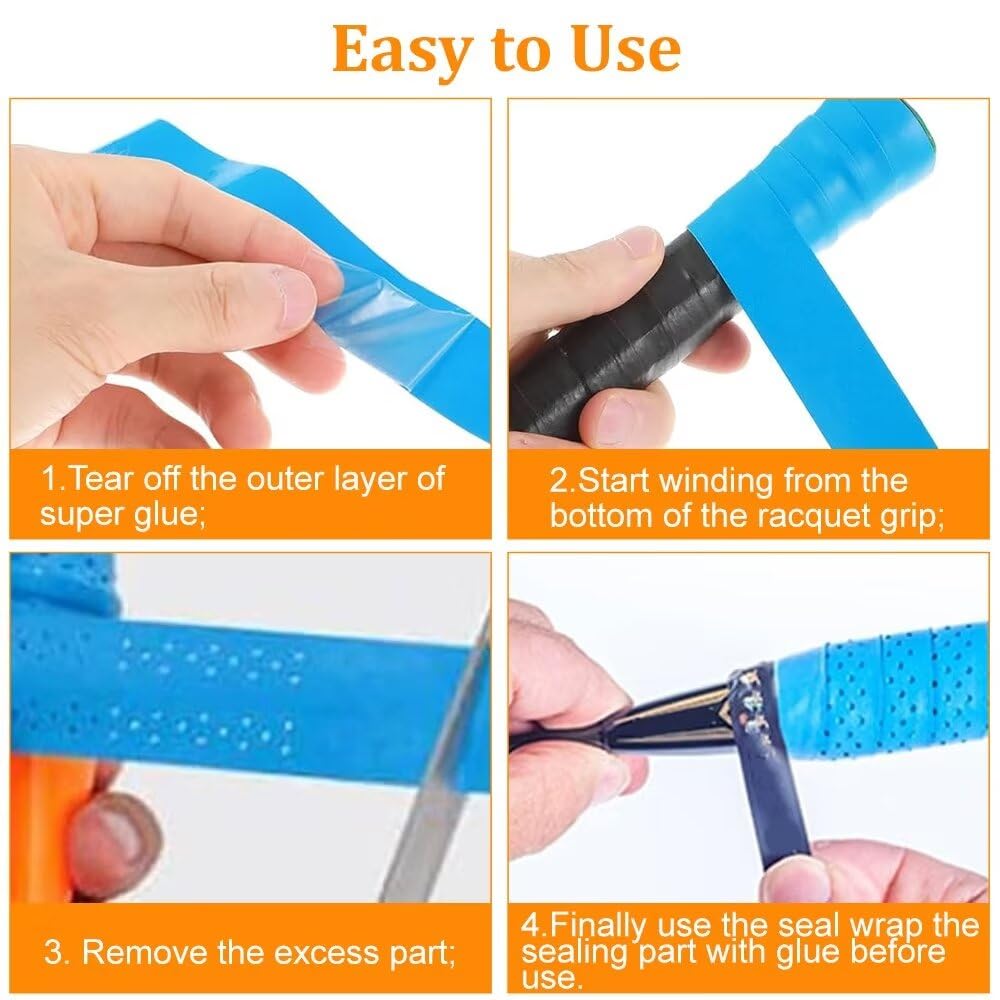 Easy to Use

1.Tear off the outer layer of super glue;

2.Start winding from the bottom of the racquet grip;

3. Remove the excess part;

4.Finally use the seal wrap the sealing part with glue before use.