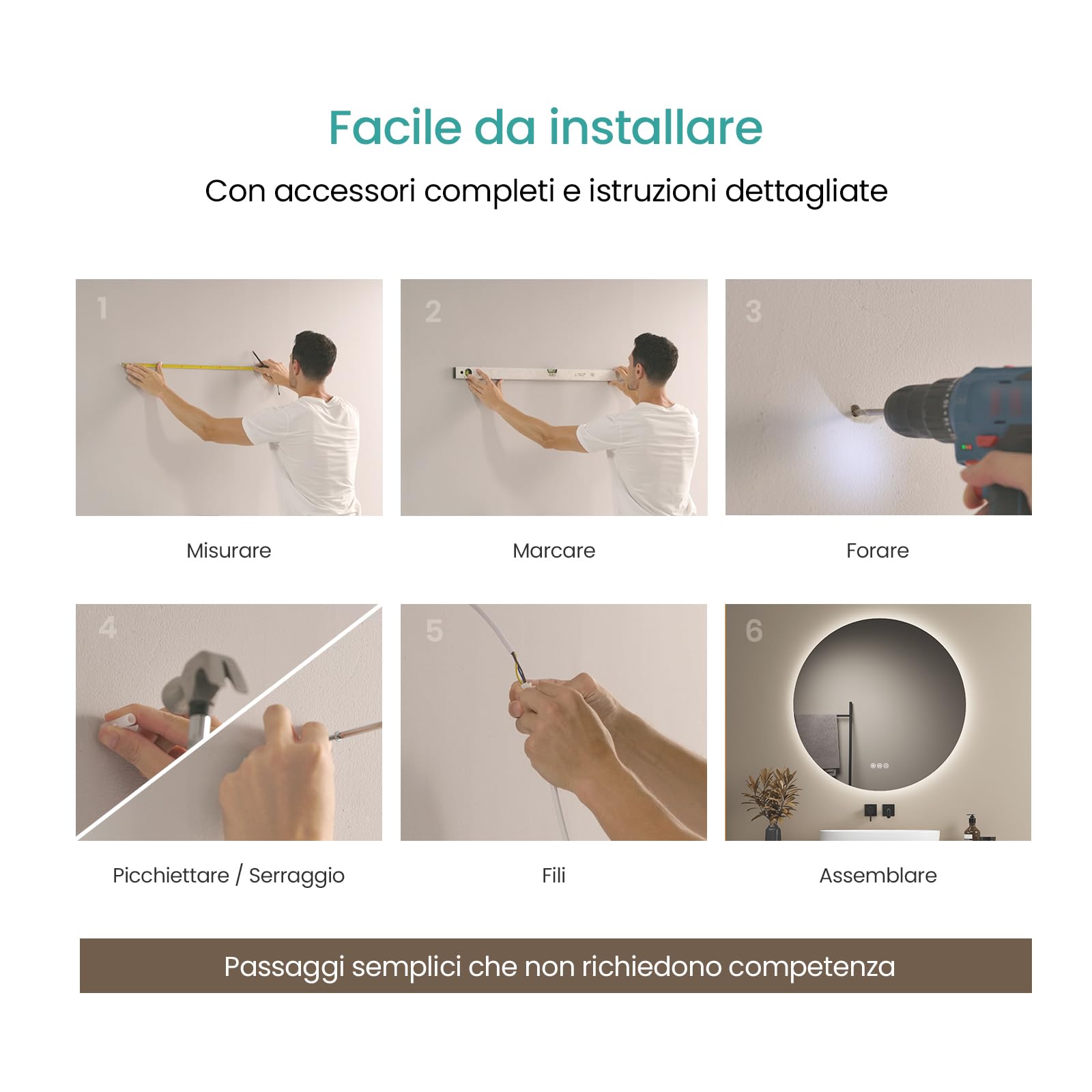 Facile da installare

Con accessori completi e istruzioni dettagliate

1

Misurare

2

Marcare

3

Forare

4

Picchiettare / Serraggio

5

Fili

6

Assemblare

Passaggi semplici che non richiedono competenza