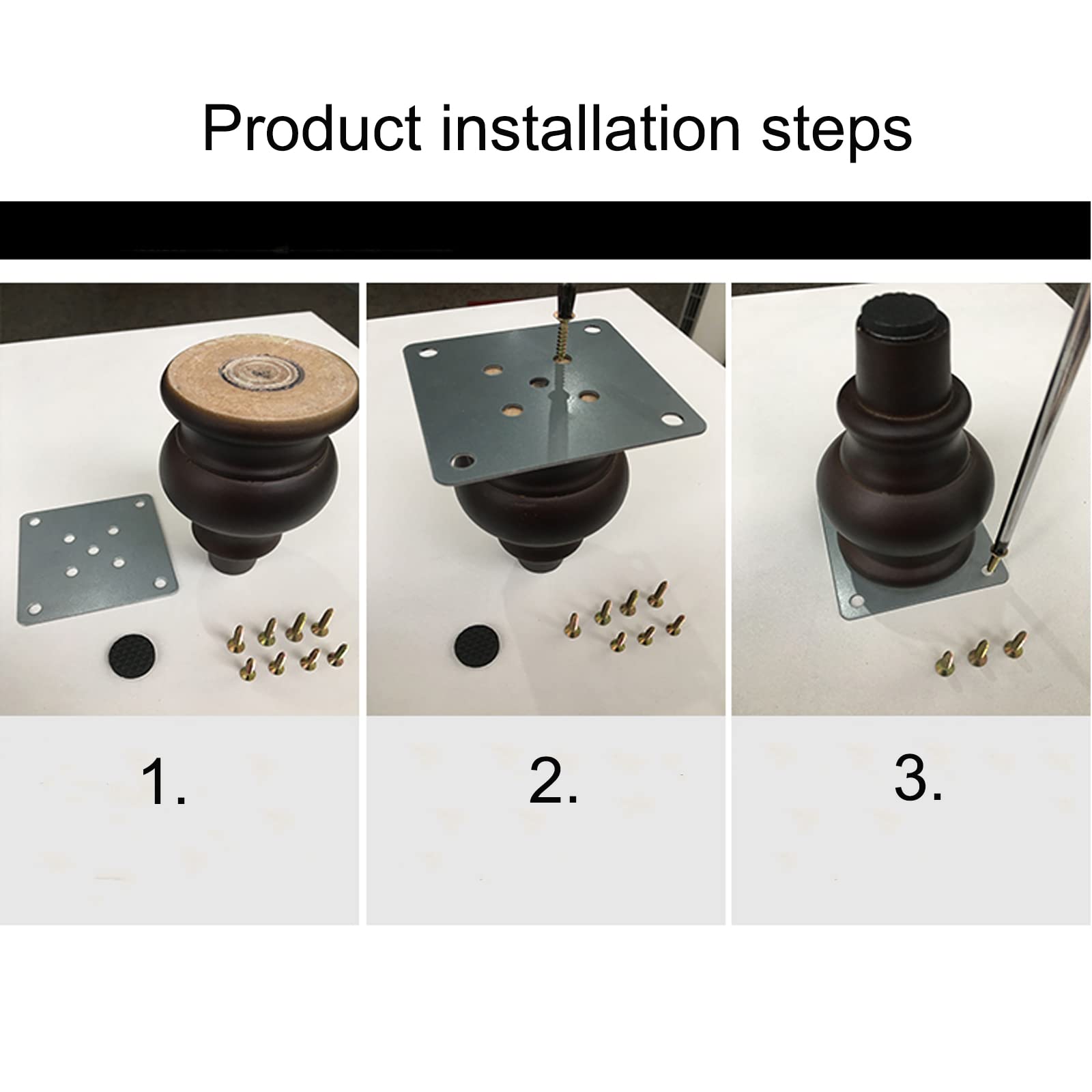 Product installation steps

1.

2.

3.