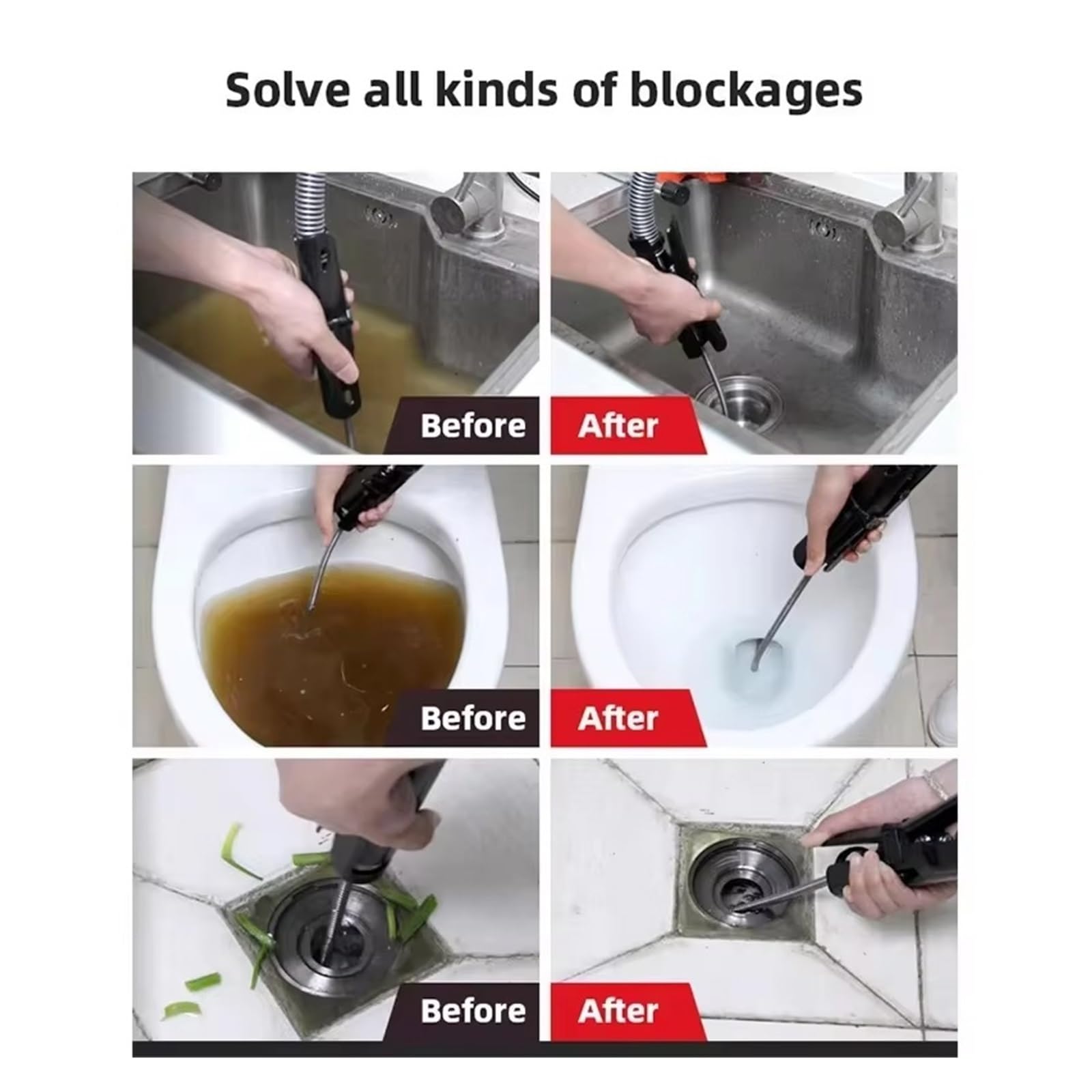 Solve all kinds of blockages

Before
After

Before
After

Before
After