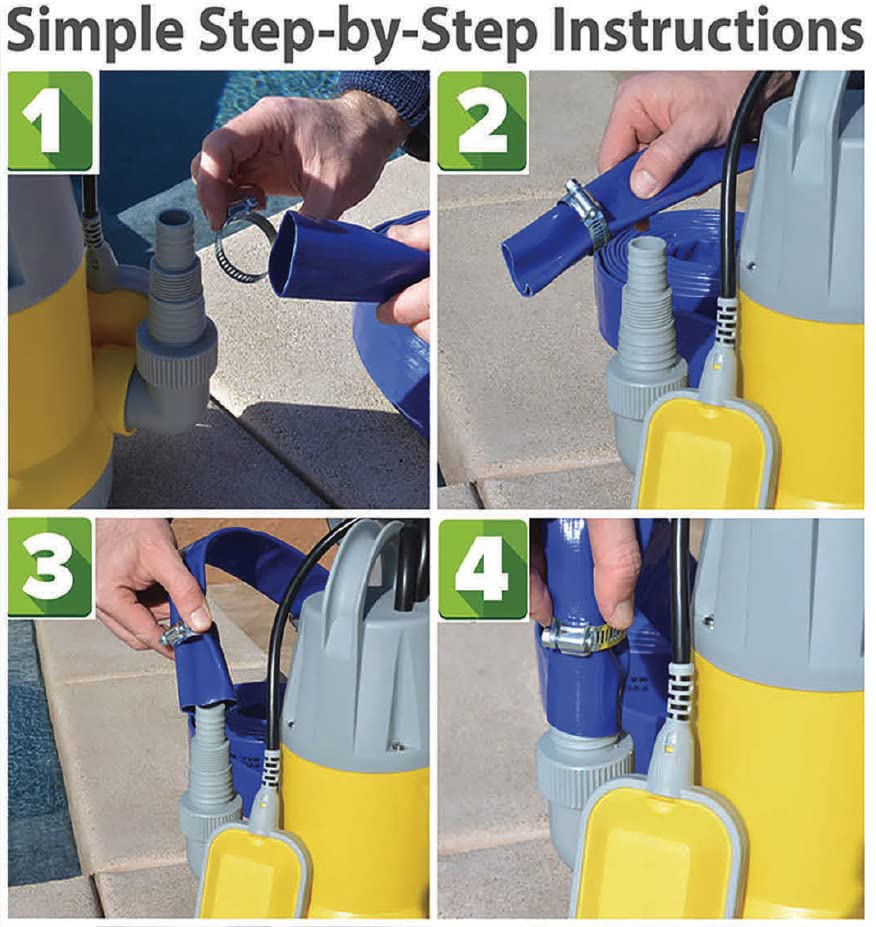 Simple Step-by-Step Instructions

1

2

3

4