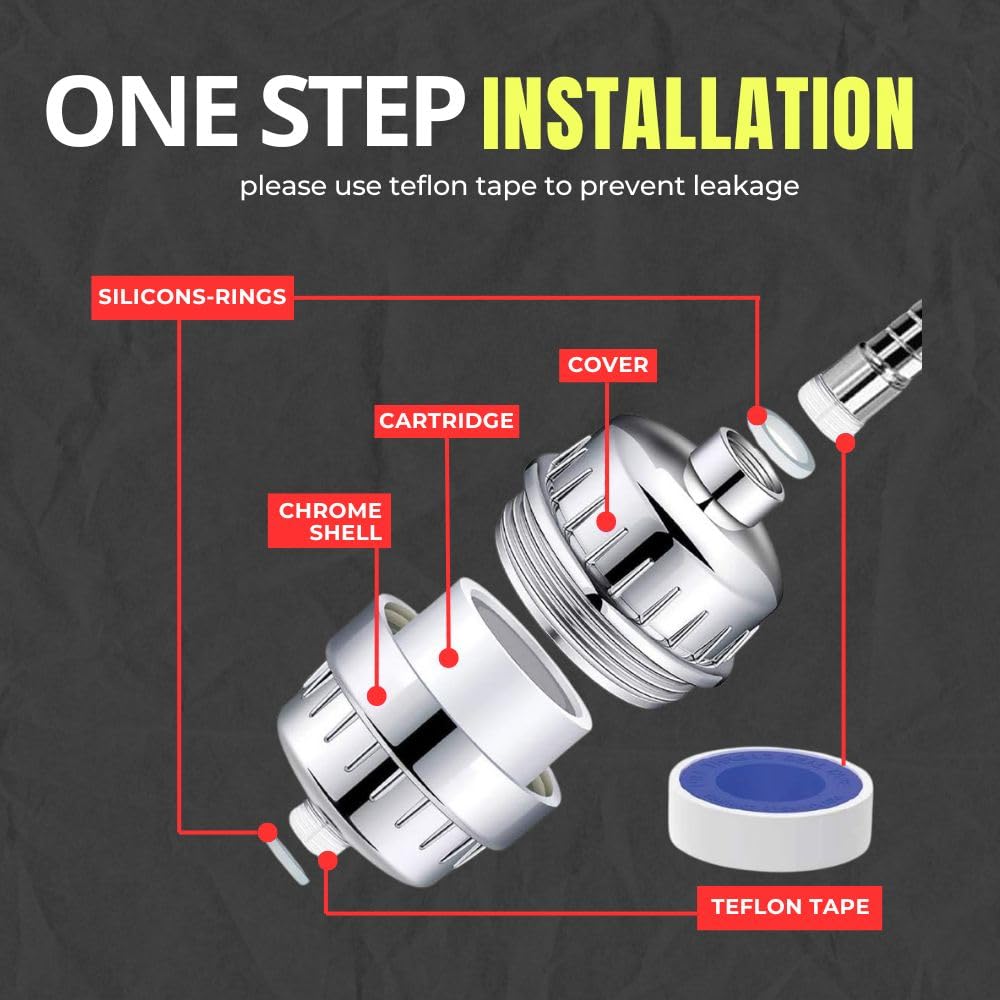 ONE STEP INSTALLATION

please use teflon tape to prevent leakage

SILICONS-RINGS

COVER

CARTRIDGE

CHROME SHELL

TEFLON TAPE