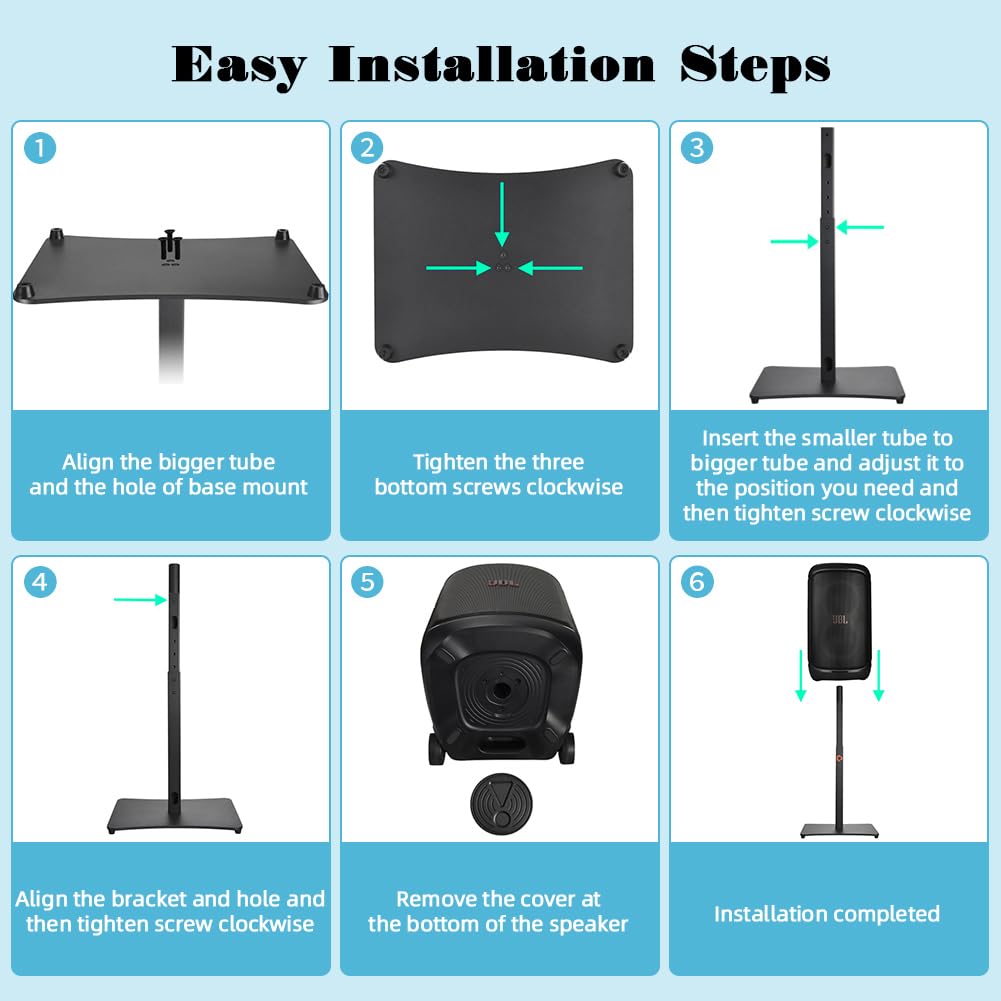 Easy Installation Steps

1

Align the bigger tube and the hole of base mount

2

Tighten the three bottom screws clockwise

3

Insert the smaller tube to bigger tube and adjust it to the position you need and then tighten screw clockwise

4

Align the bracket and hole and then tighten screw clockwise

5

JBL

Remove the cover at the bottom of the speaker

6

JBL

Installation completed