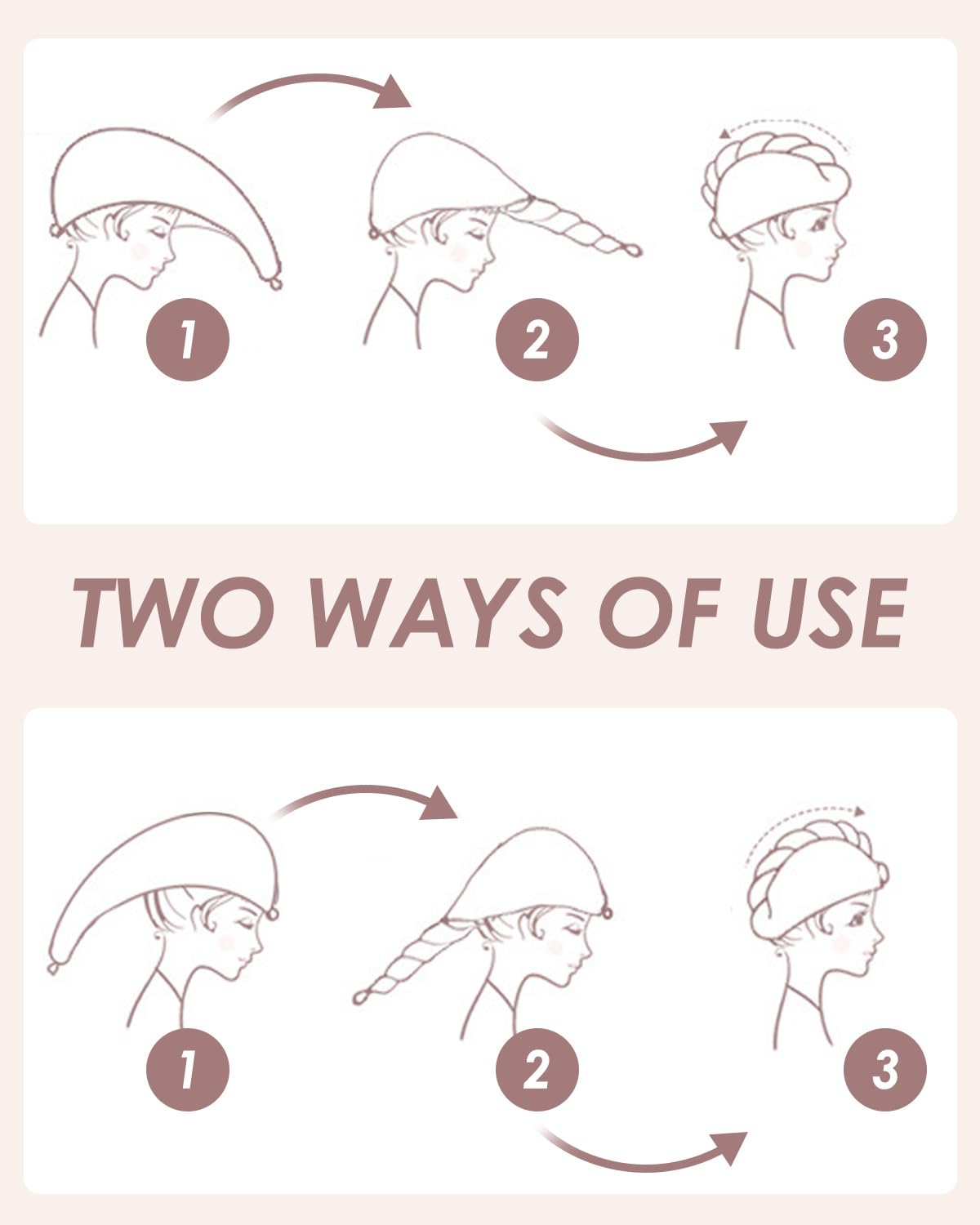 1

2

3

TWO WAYS OF USE

1

2

3