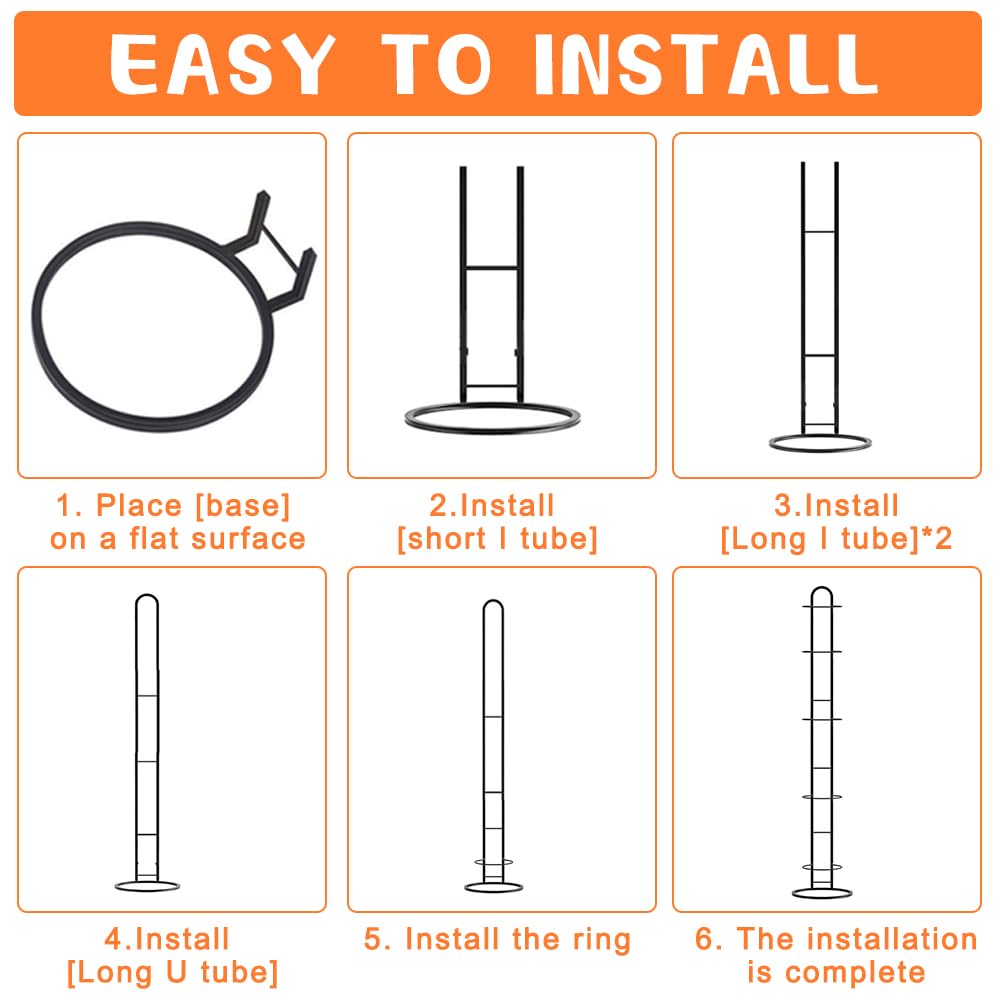 EASY TO INSTALL

1. Place [base] on a flat surface

2.Install [short I tube]

3.Install [Long I tube]*2

4.Install [Long U tube]

5. Install the ring

6. The installation is complete