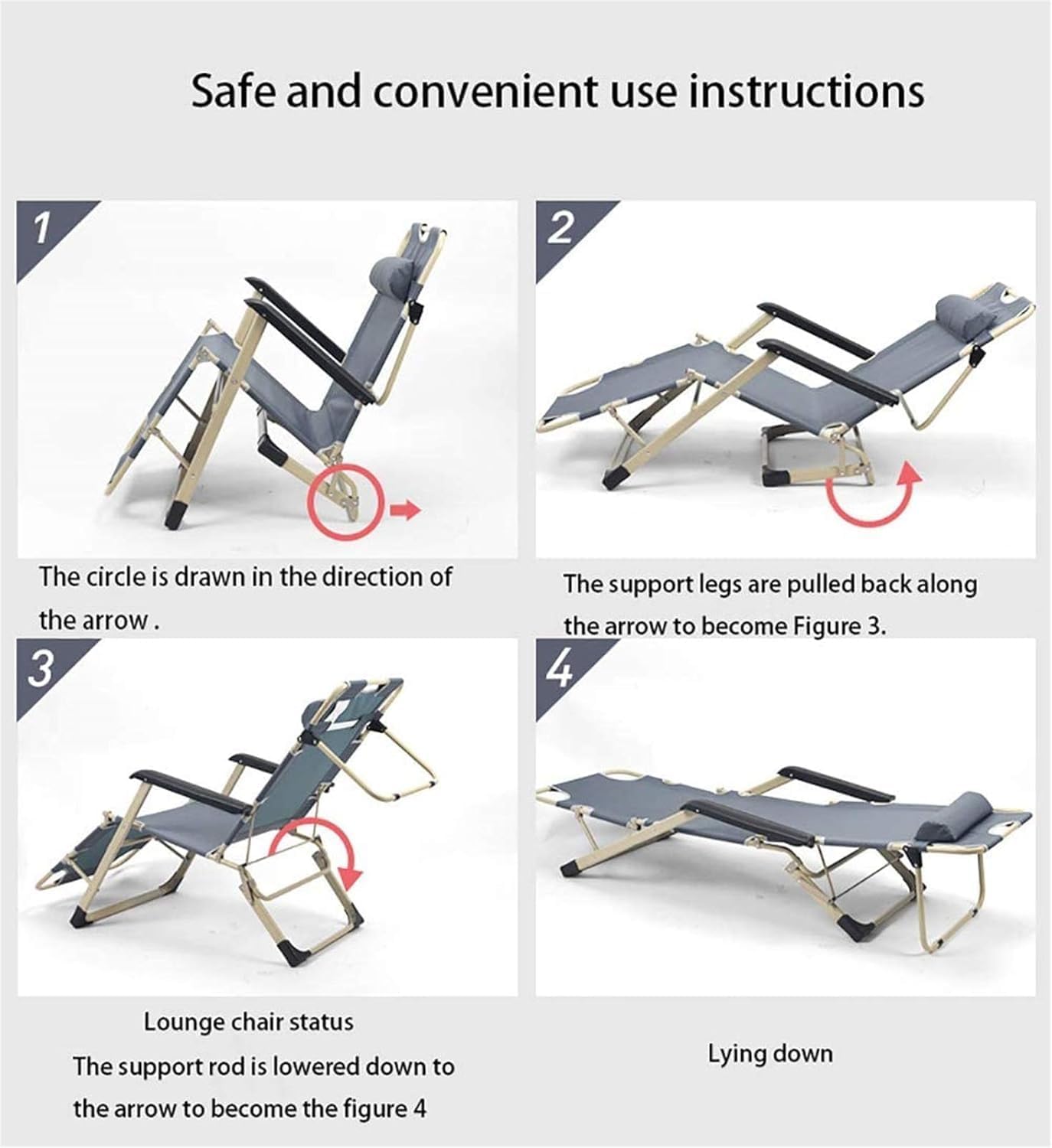 Safe and convenient use instructions

1

The circle is drawn in the direction of the arrow .

2

The support legs are pulled back along the arrow to become Figure 3.

3

Lounge chair status

The support rod is lowered down to the arrow to become the figure 4

4

Lying down