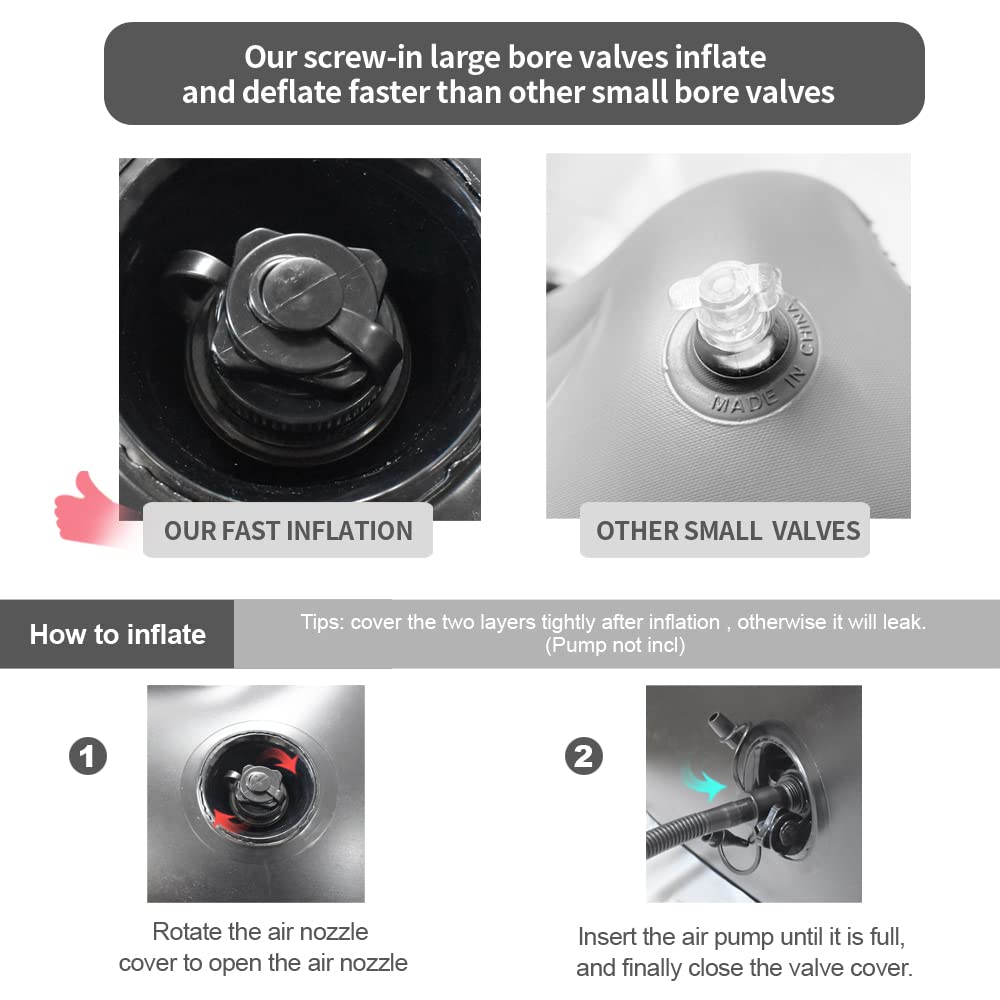 Our screw-in large bore valves inflate and deflate faster than other small bore valves

MADE IN CHINA

OUR FAST INFLATION

OTHER SMALL VALVES

How to inflate

Tips: cover the two layers tightly after inflation , otherwise it will leak. (Pump not incl)

1

Rotate the air nozzle cover to open the air nozzle

2

Insert the air pump until it is full, and finally close the valve cover.