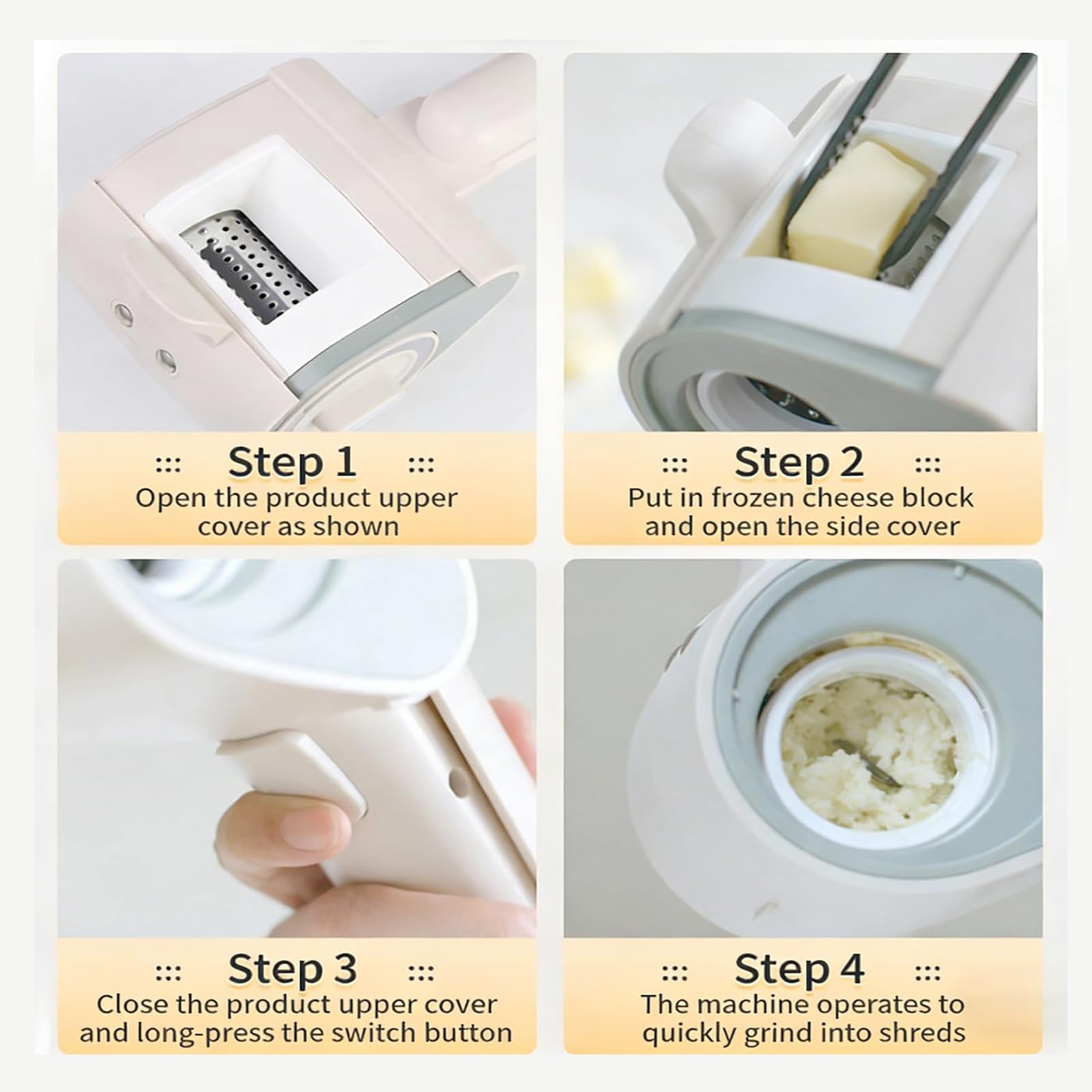 Step 1
Open the product upper cover as shown

Step 2
Put in frozen cheese block and open the side cover

Step 3
Close the product upper cover and long-press the switch button

Step 4
The machine operates to quickly grind into shreds