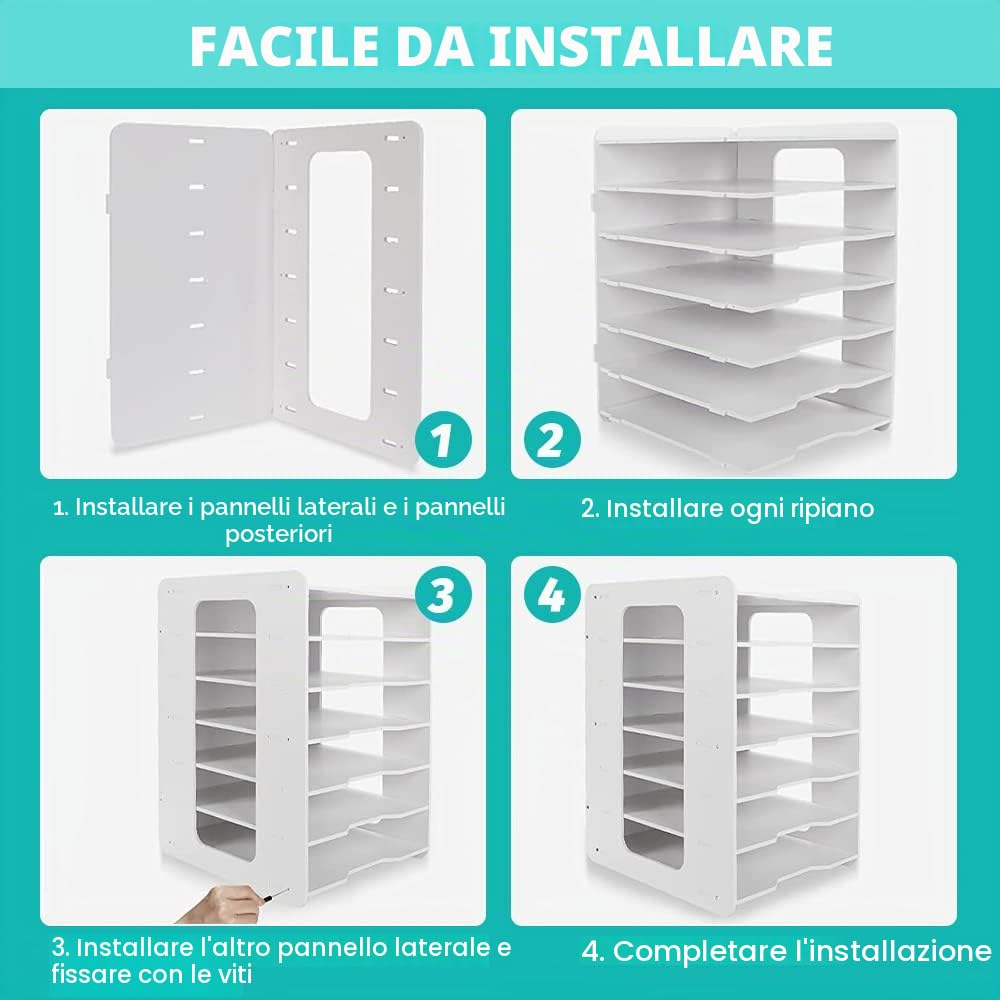 FACILE DA INSTALLARE

1

2

1. Installare i pannelli laterali e i pannelli posteriori

2. Installare ogni ripiano

3

4

3. Installare l'altro pannello laterale e fissare con le viti

4. Completare l'installazione