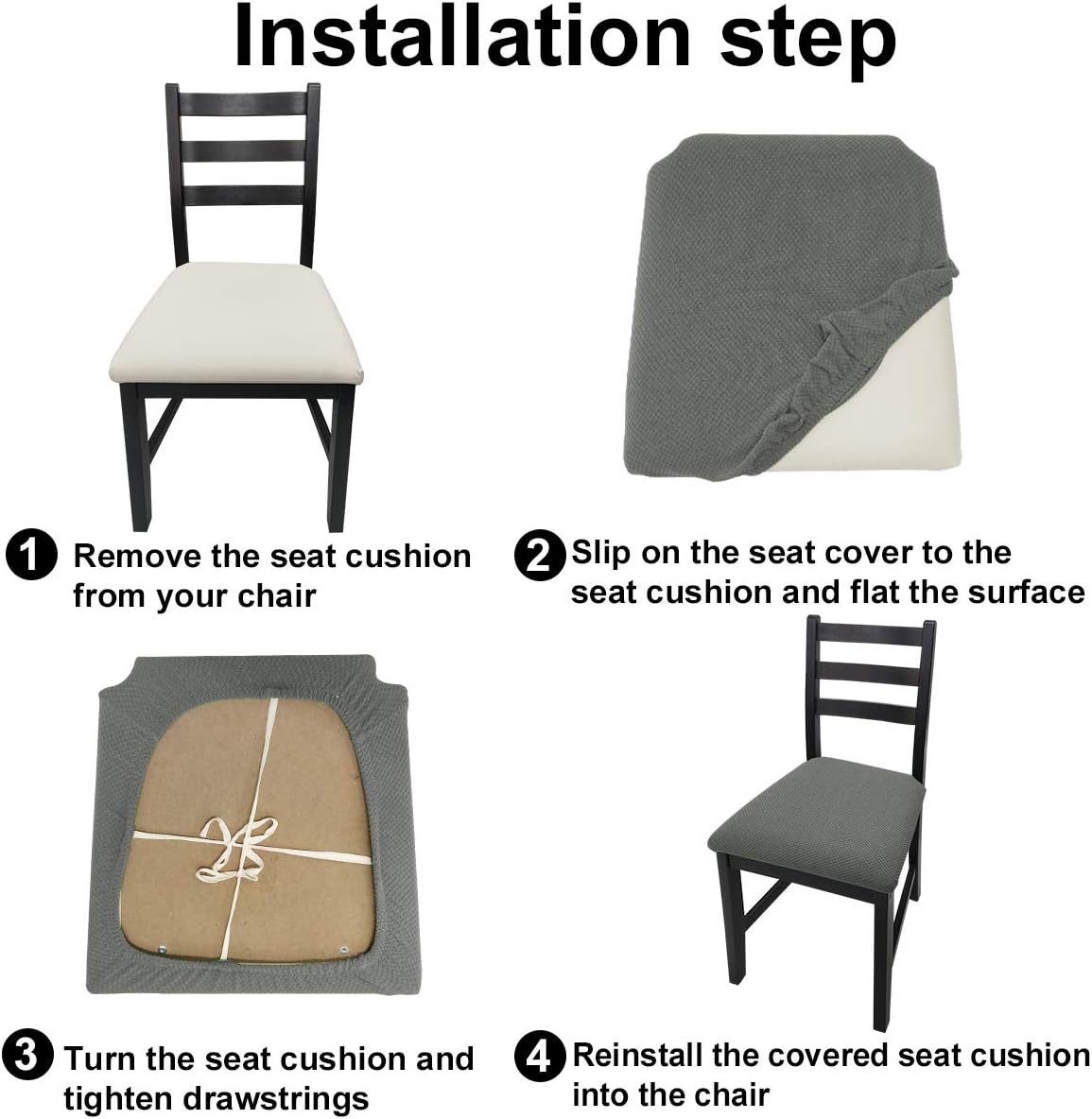 Installation step

1 Remove the seat cushion from your chair

2 Slip on the seat cover to the seat cushion and flat the surface

3 Turn the seat cushion and tighten drawstrings

4 Reinstall the covered seat cushion into the chair