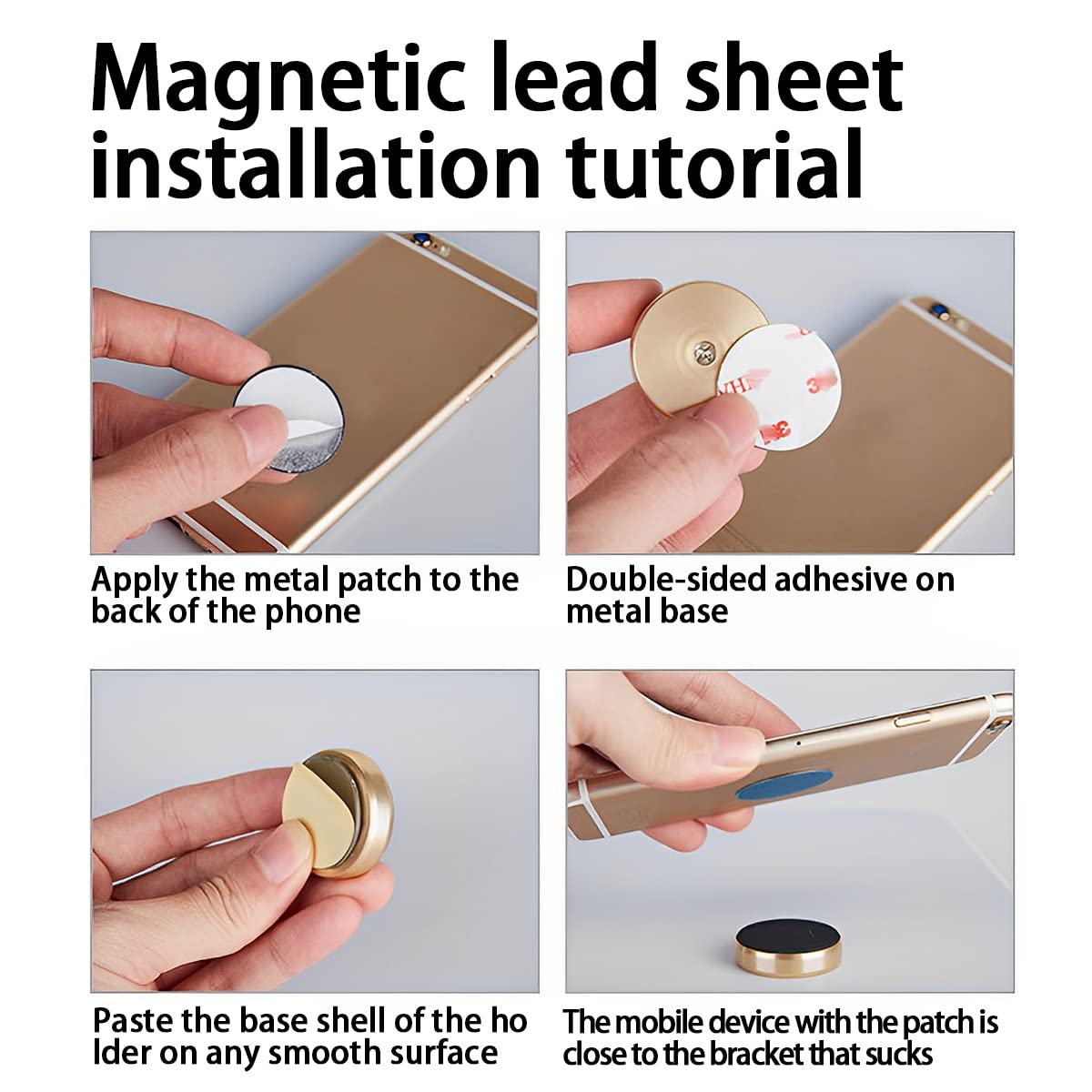 Magnetic lead sheet installation tutorial

Apply the metal patch to the back of the phone

Double-sided adhesive on metal base

Paste the base shell of the ho lder on any smooth surface

The mobile device with the patch is close to the bracket that sucks