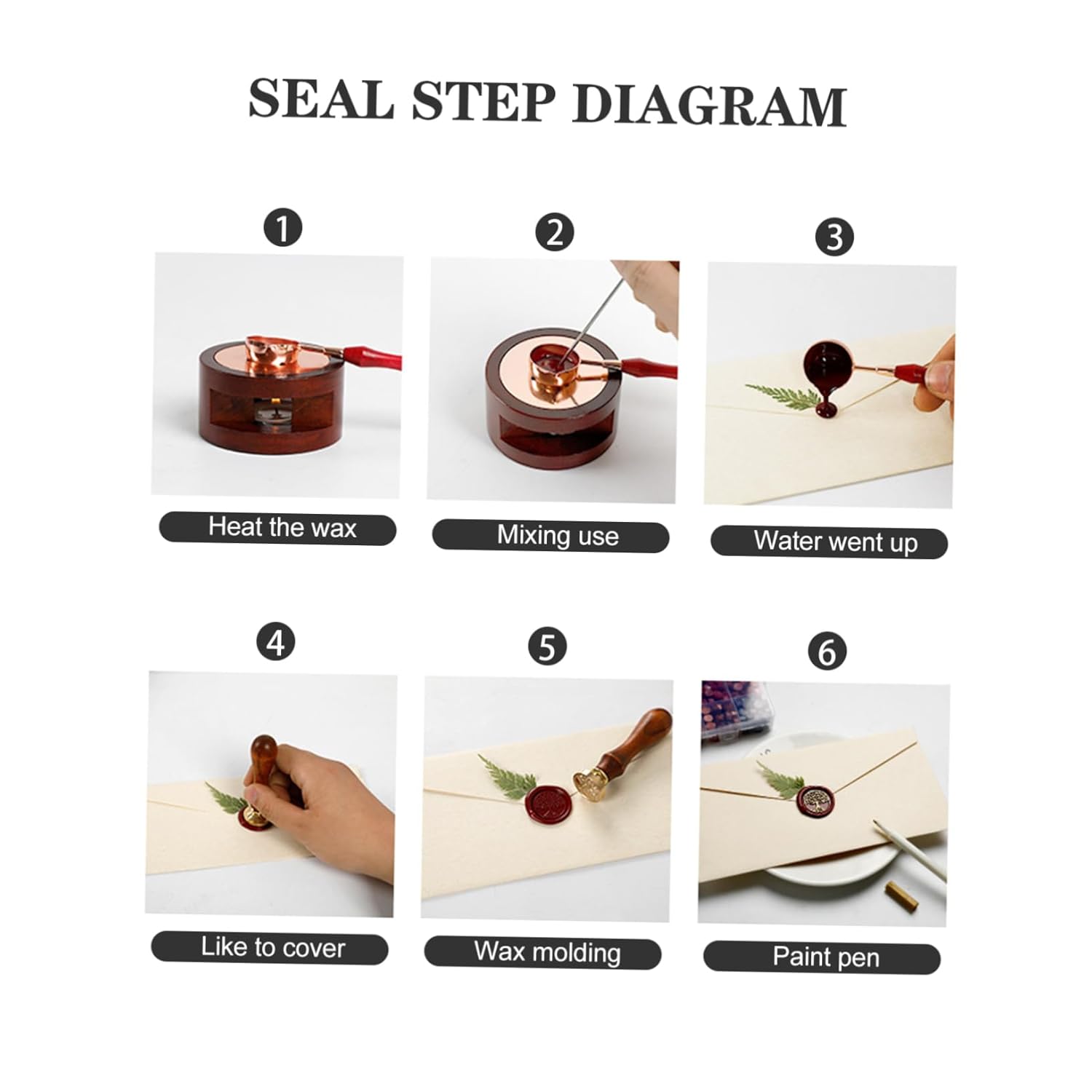 SEAL STEP DIAGRAM

1
Heat the wax

2
Mixing use

3
Water went up

4
Like to cover

5
Wax molding

6
Paint pen