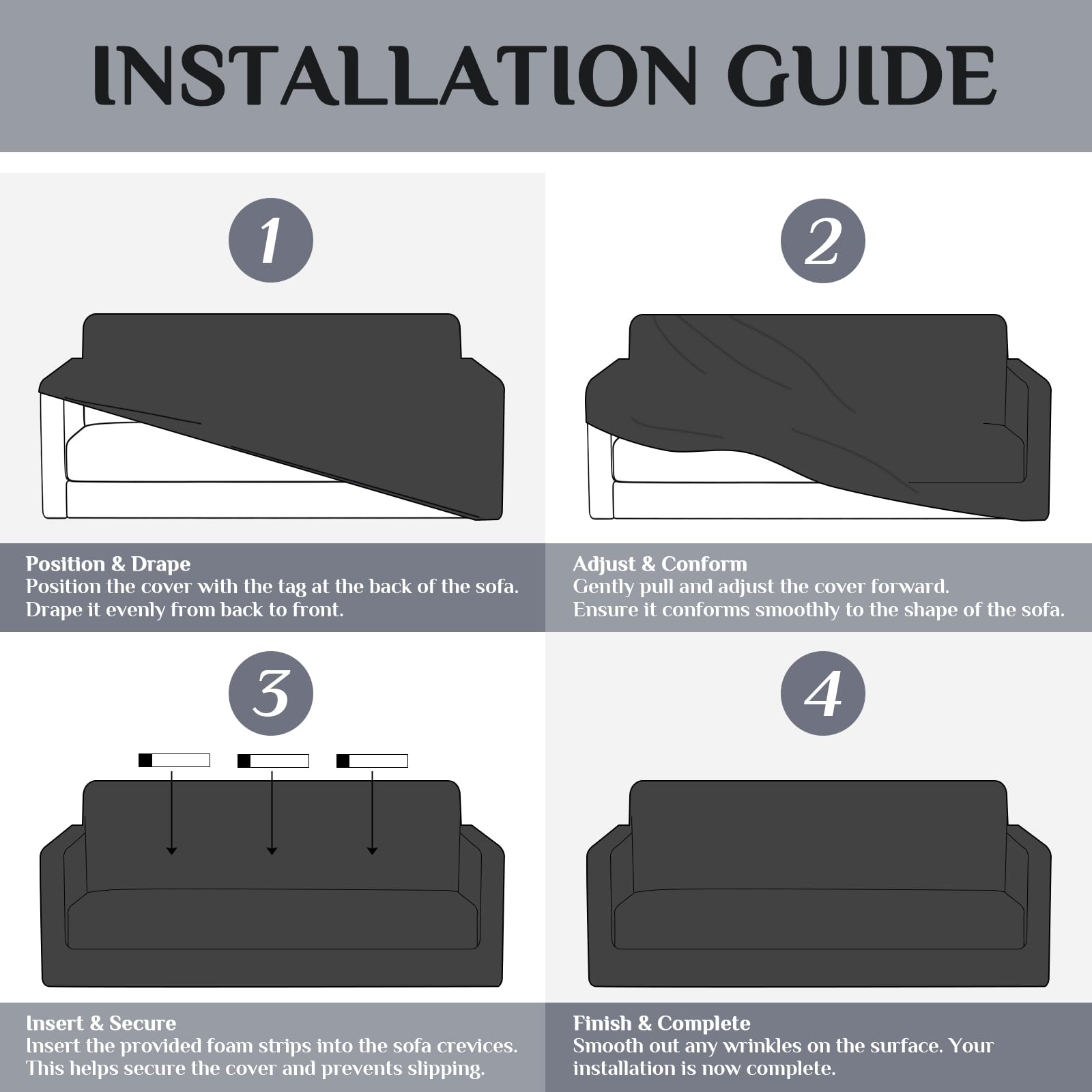 INSTALLATION GUIDE

1

Position & Drape
Position the cover with the tag at the back of the sofa. Drape it evenly from back to front.

2

Adjust & Conform
Gently pull and adjust the cover forward. Ensure it conforms smoothly to the shape of the sofa.

3

Insert & Secure
Insert the provided foam strips into the sofa crevices. This helps secure the cover and prevents slipping.

4

Finish & Complete
Smooth out any wrinkles on the surface. Your installation is now complete.