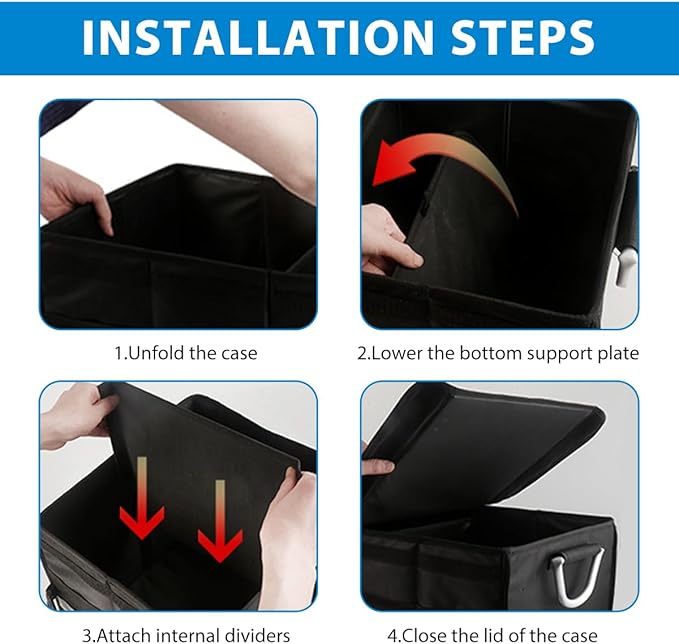 INSTALLATION STEPS

1.Unfold the case

2.Lower the bottom support plate

3.Attach internal dividers

4.Close the lid of the case