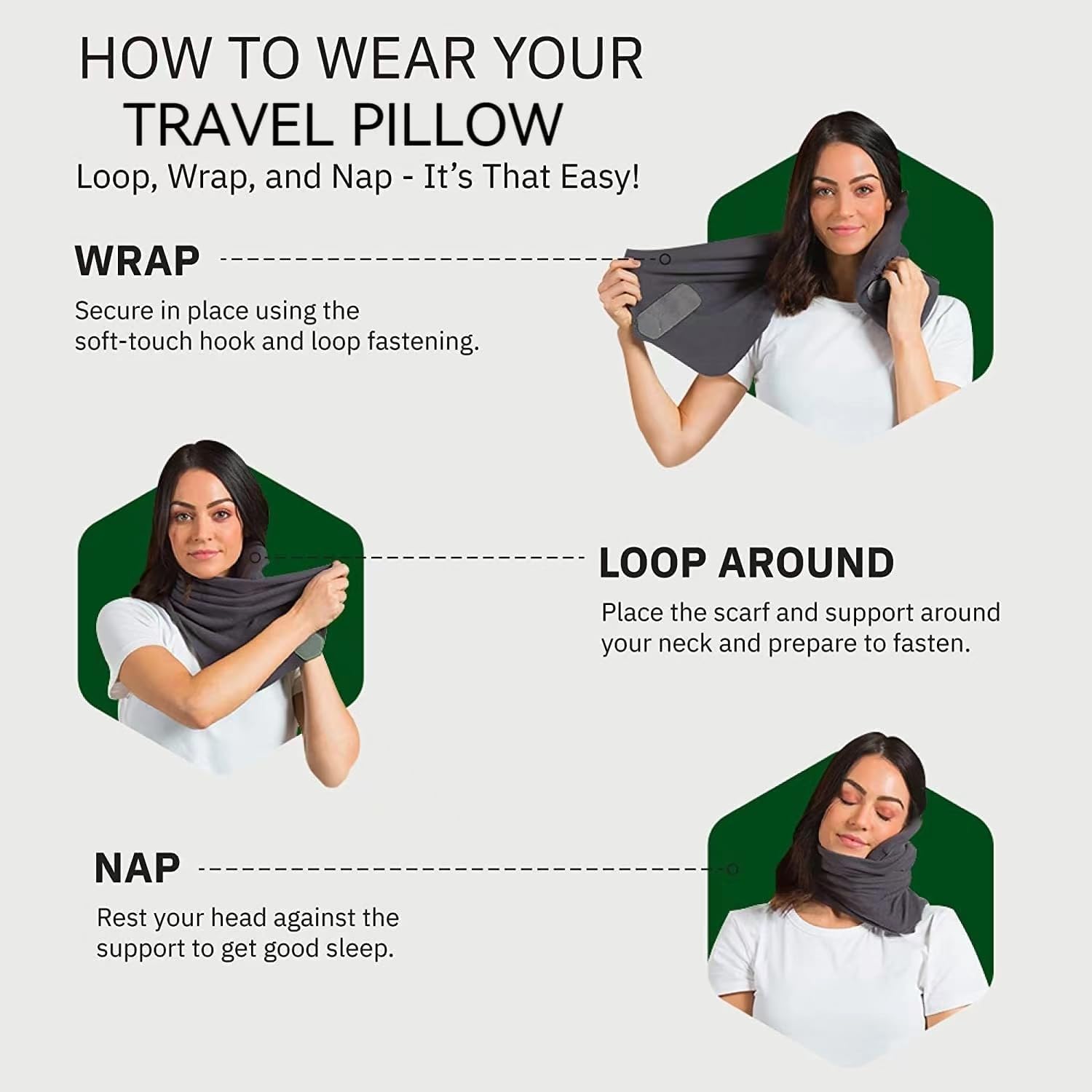 HOW TO WEAR YOUR TRAVEL PILLOW

Loop, Wrap, and Nap - It's That Easy!

WRAP

Secure in place using the soft-touch hook and loop fastening.

LOOP AROUND

Place the scarf and support around your neck and prepare to fasten.

NAP

Rest your head against the support to get good sleep.