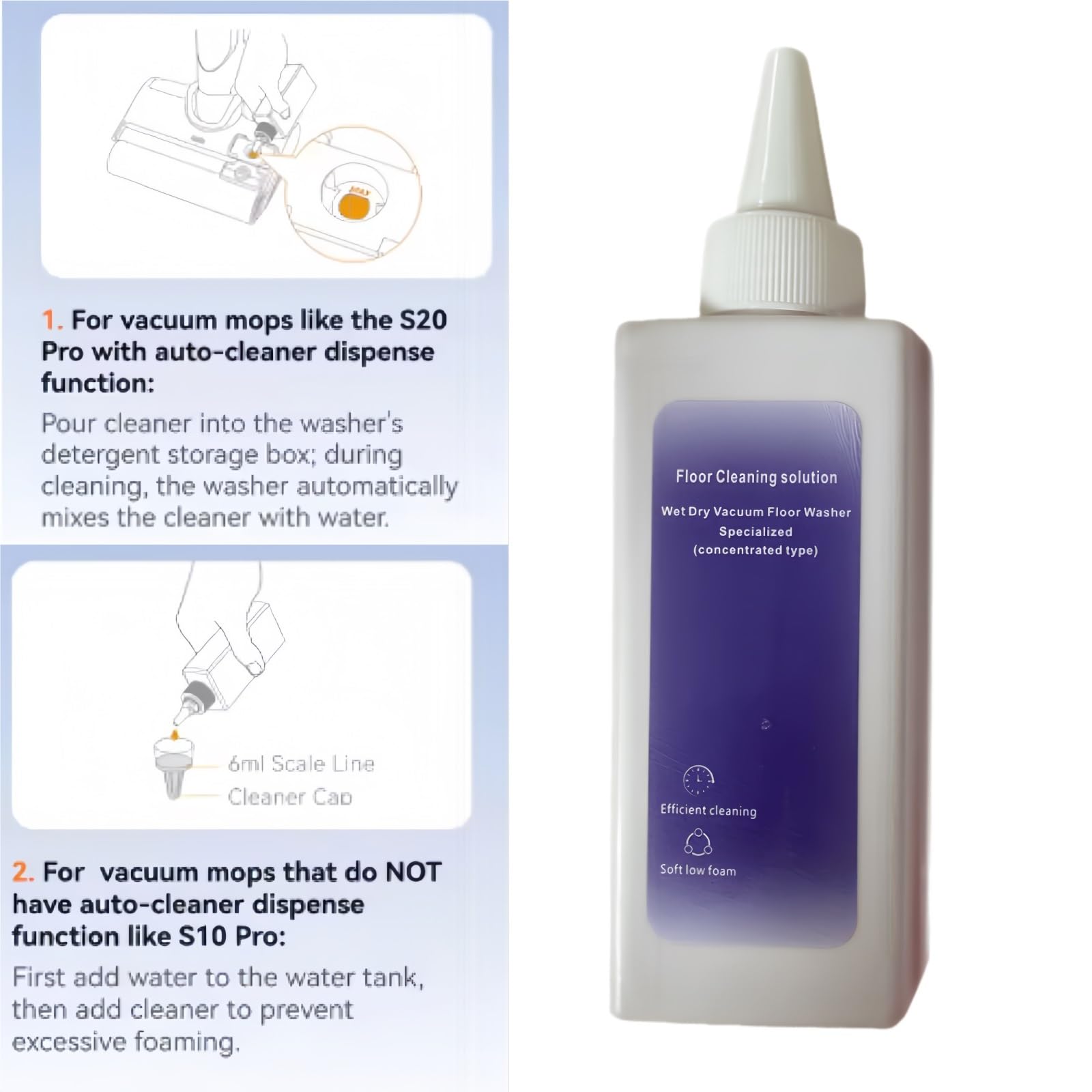 MAX

1. For vacuum mops like the S20 Pro with auto-cleaner dispense function:

Pour cleaner into the washer's detergent storage box; during cleaning, the washer automatically mixes the cleaner with water.

6ml Scale Line
Cleaner Cap

2. For  vacuum mops that do NOT have auto-cleaner dispense function like S10 Pro:

First add water to the water tank, then add cleaner to prevent excessive foaming.

Floor Cleaning solution

Wet Dry Vacuum Floor Washer Specialized (concentrated type)

Efficient cleaning

Soft low foam