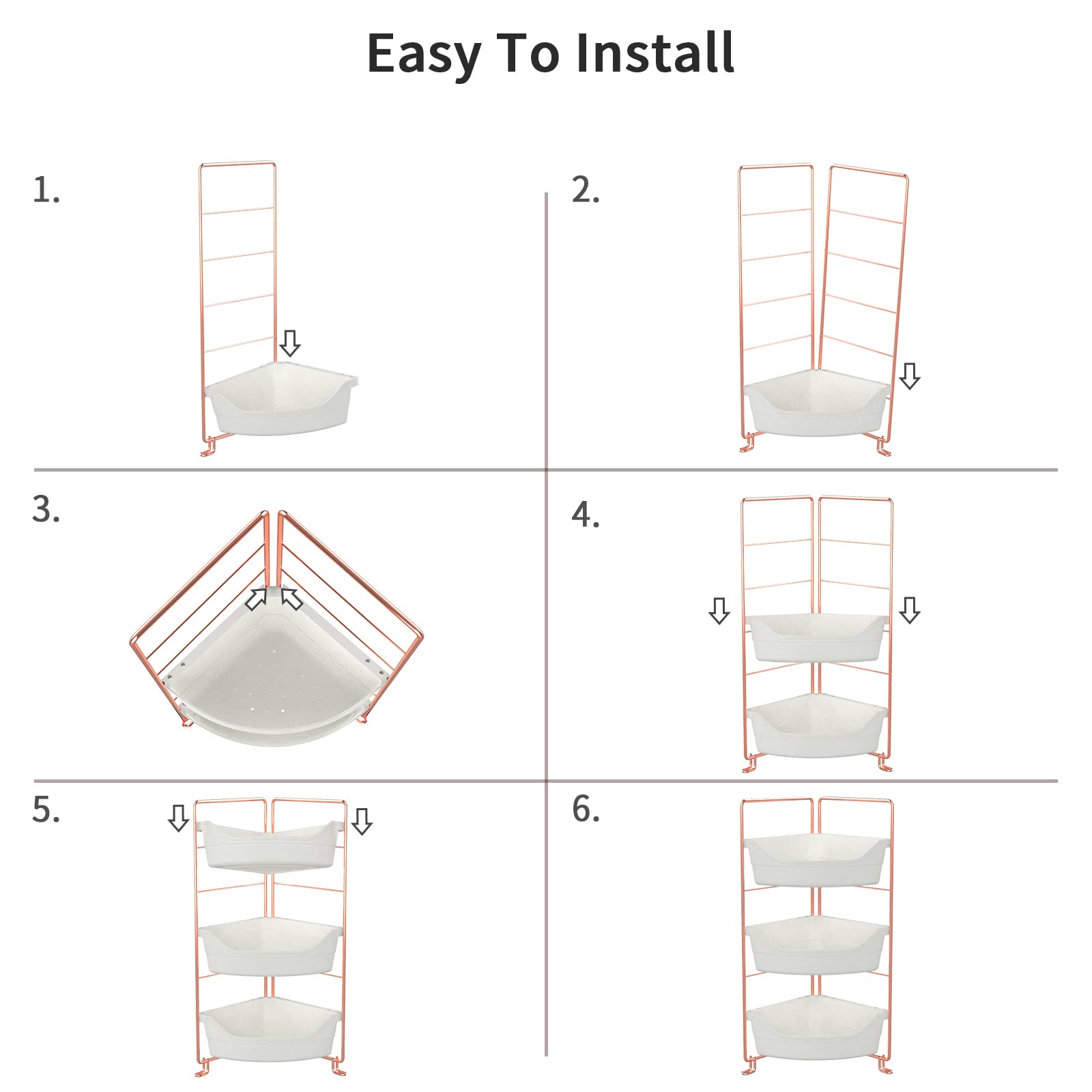 Easy To Install

1.

2.

3.

4.

5.

6.