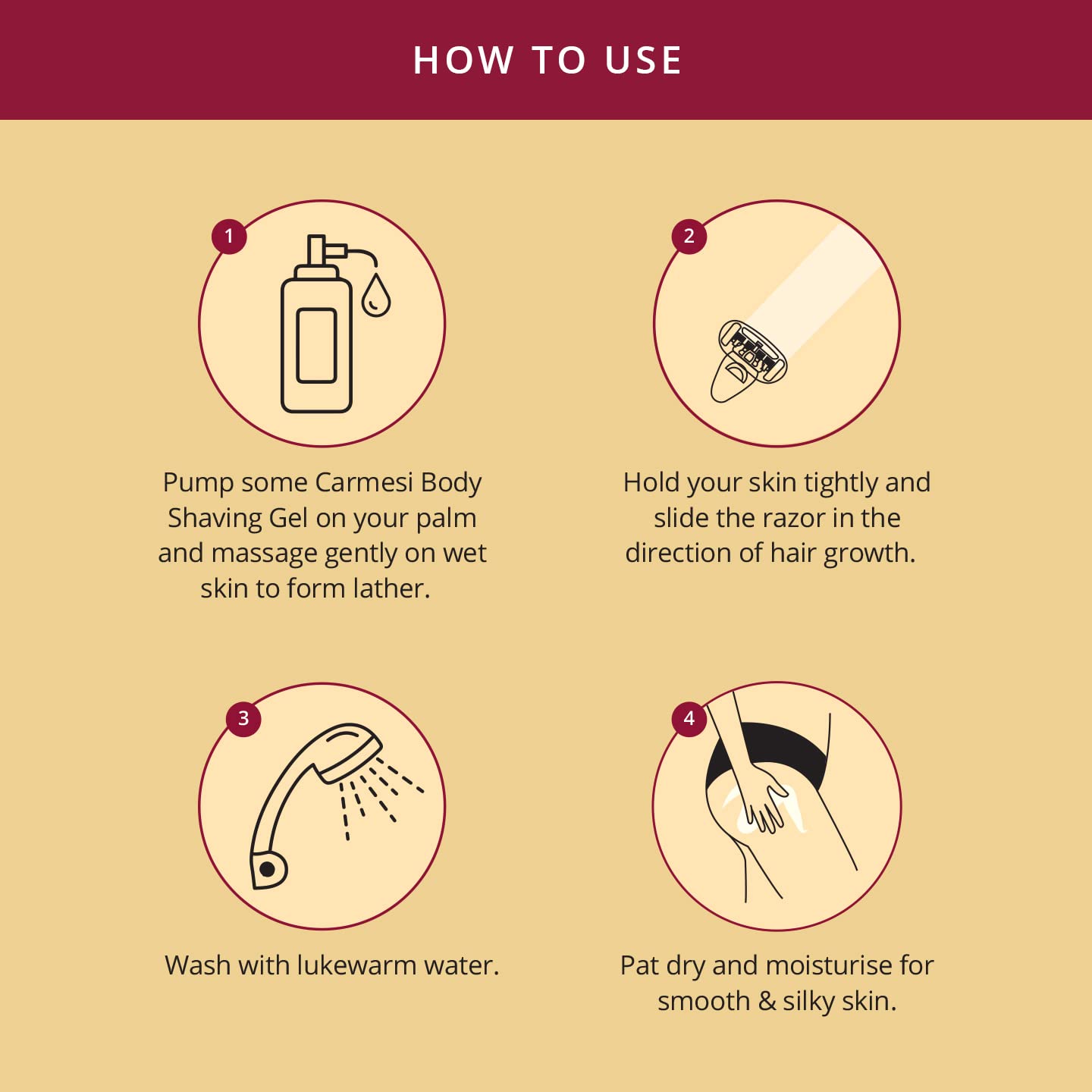 HOW TO USE

1

Pump some Carmesi Body Shaving Gel on your palm and massage gently on wet skin to form lather.

2

Hold your skin tightly and slide the razor in the direction of hair growth.

3

Wash with lukewarm water.

4

Pat dry and moisturise for smooth & silky skin.