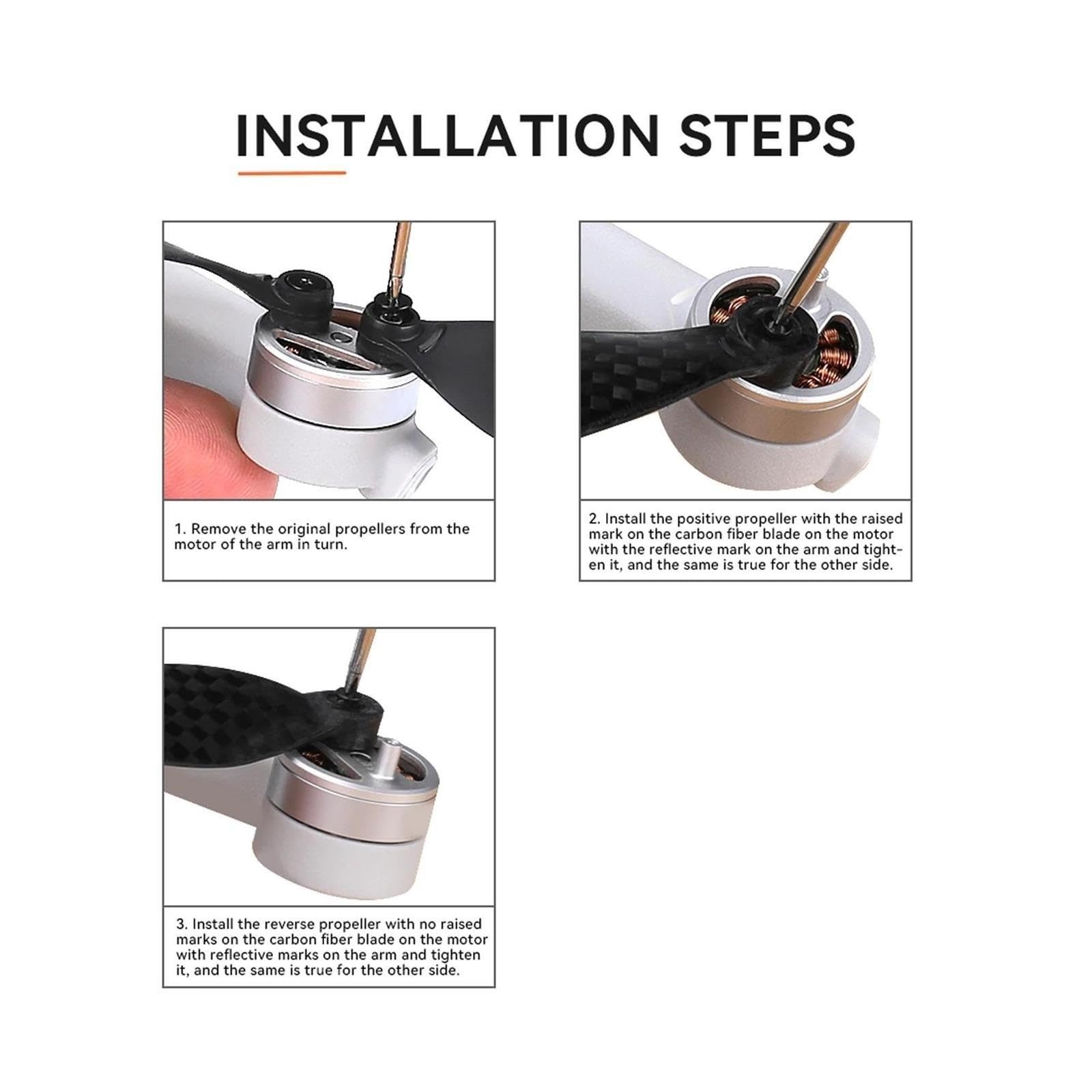 INSTALLATION STEPS

1. Remove the original propellers from the motor of the arm in turn.

2. Install the positive propeller with the raised mark on the carbon fiber blade on the motor with the reflective mark on the arm and tighten it, and the same is true for the other side.

3. Install the reverse propeller with no raised marks on the carbon fiber blade on the motor with reflective marks on the arm and tighten it, and the same is true for the other side.