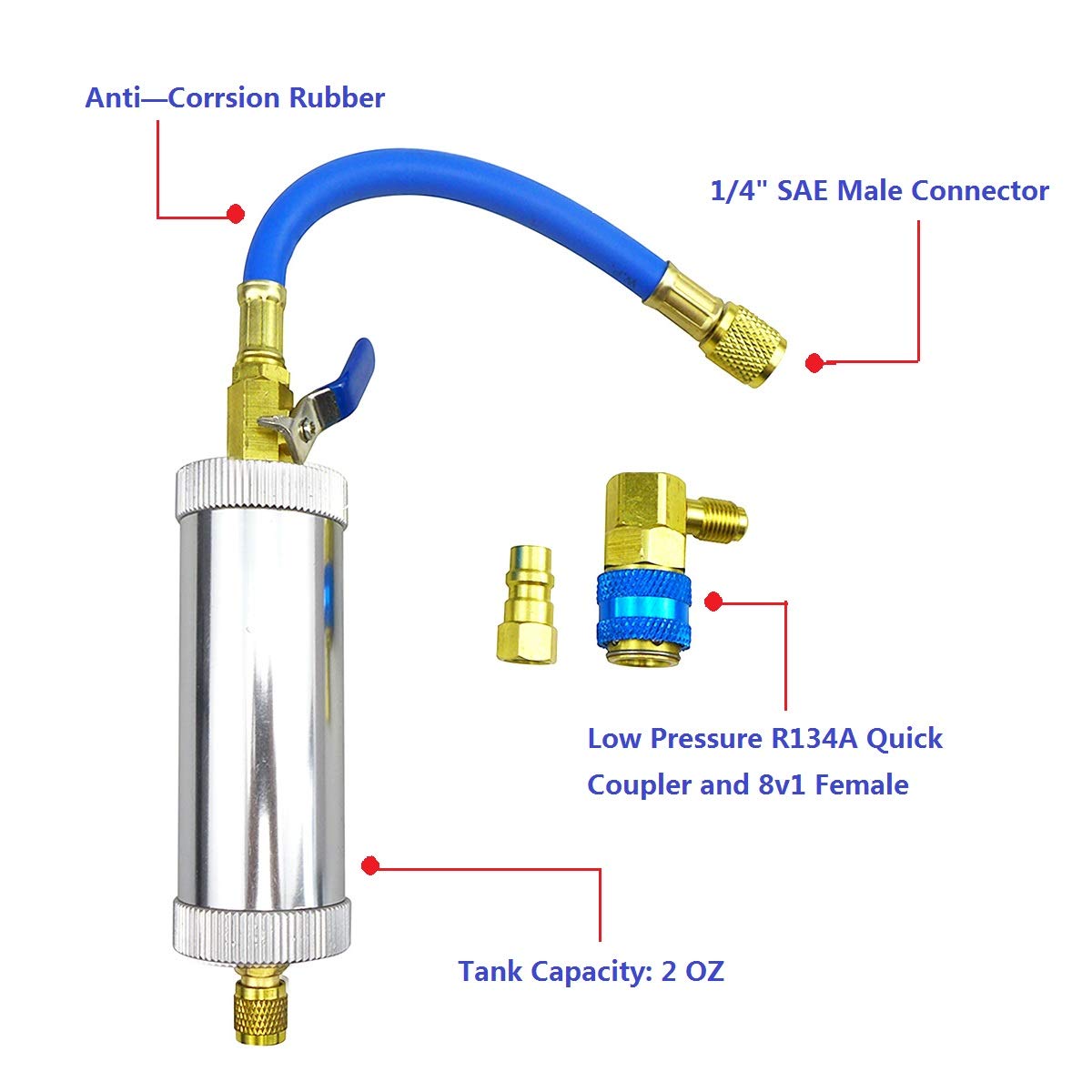 Anti—Corrsion Rubber

1/4" SAE Male Connector

Low Pressure R134A Quick Coupler and 8v1 Female

Tank Capacity: 2 OZ