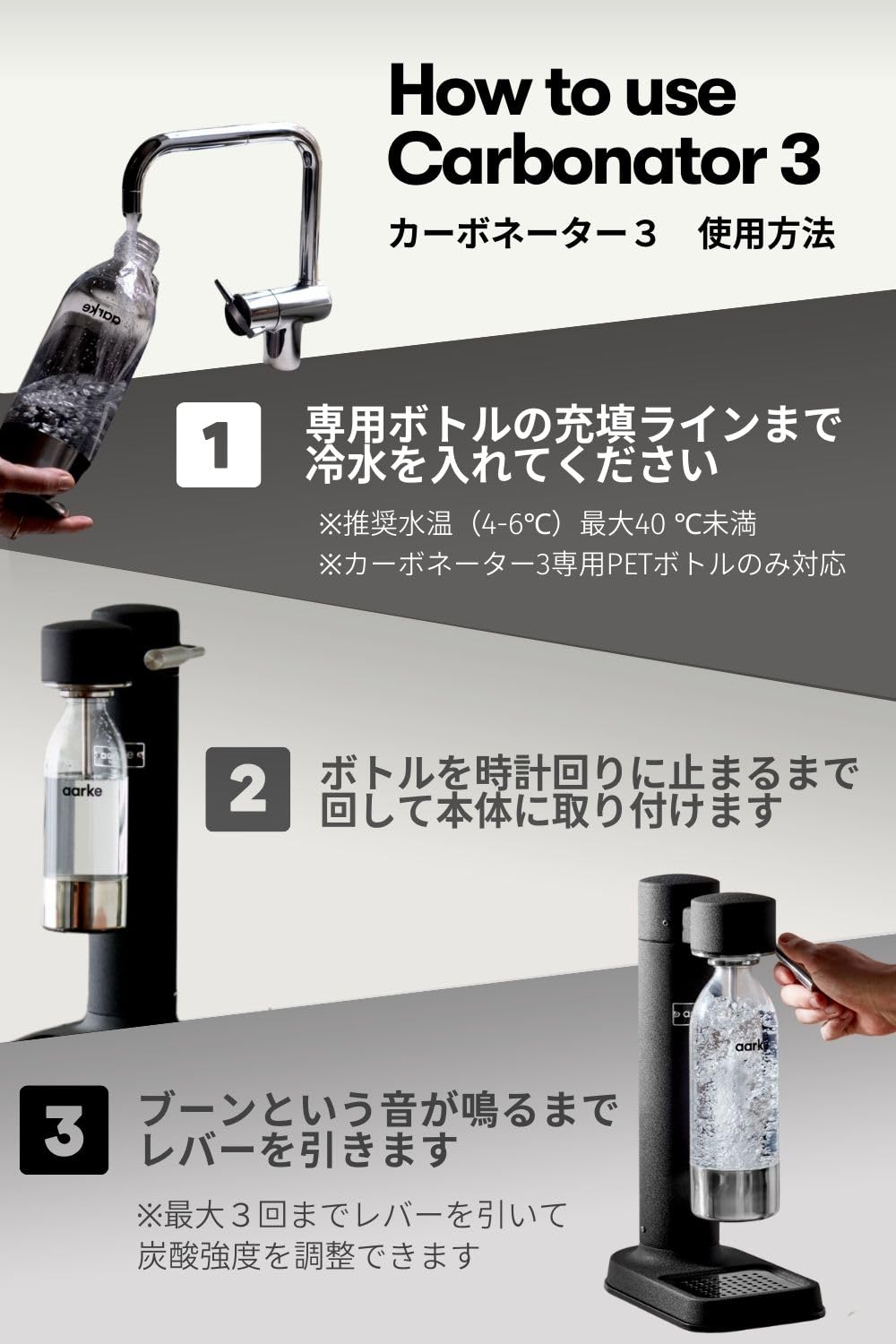 How to use Carbonator 3

カーボネーター３　使用方法

aarke

1

専用ボトルの充填ラインまで冷水を入れてください

※推奨水温（4-6℃）最大40 ℃未満
※カーボネーター3専用PETボトルのみ対応

aarke

aarke

2

ボトルを時計回りに止まるまで回して本体に取り付けます

aarke

aarke

3

ブーンという音が鳴るまでレバーを引きます

※最大３回までレバーを引いて炭酸強度を調整できます