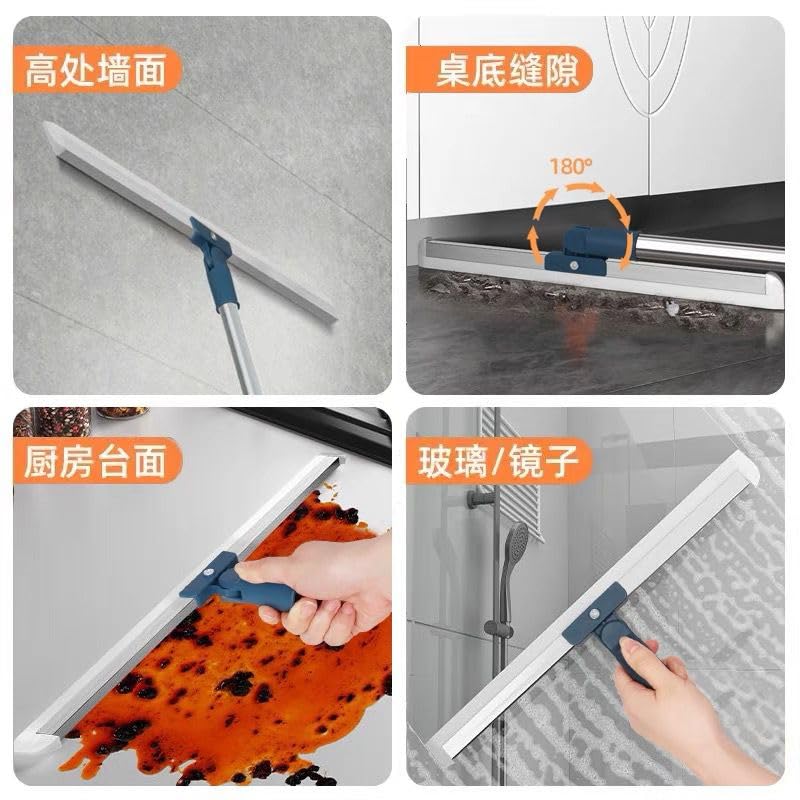 高处墙面

桌底缝隙

180°

厨房台面

玻璃/镜子