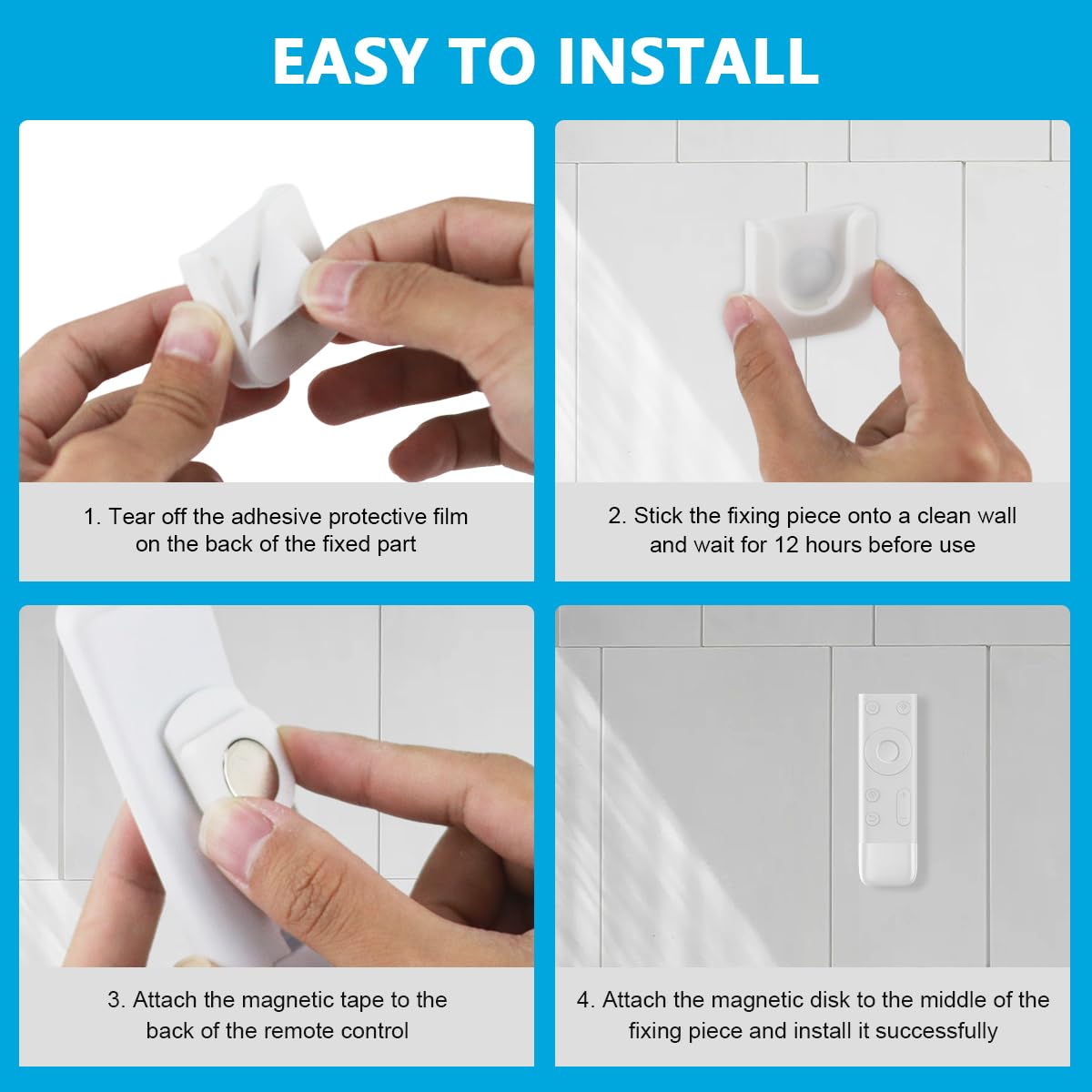 EASY TO INSTALL

1. Tear off the adhesive protective film on the back of the fixed part

2. Stick the fixing piece onto a clean wall and wait for 12 hours before use

3. Attach the magnetic tape to the back of the remote control

4. Attach the magnetic disk to the middle of the fixing piece and install it successfully