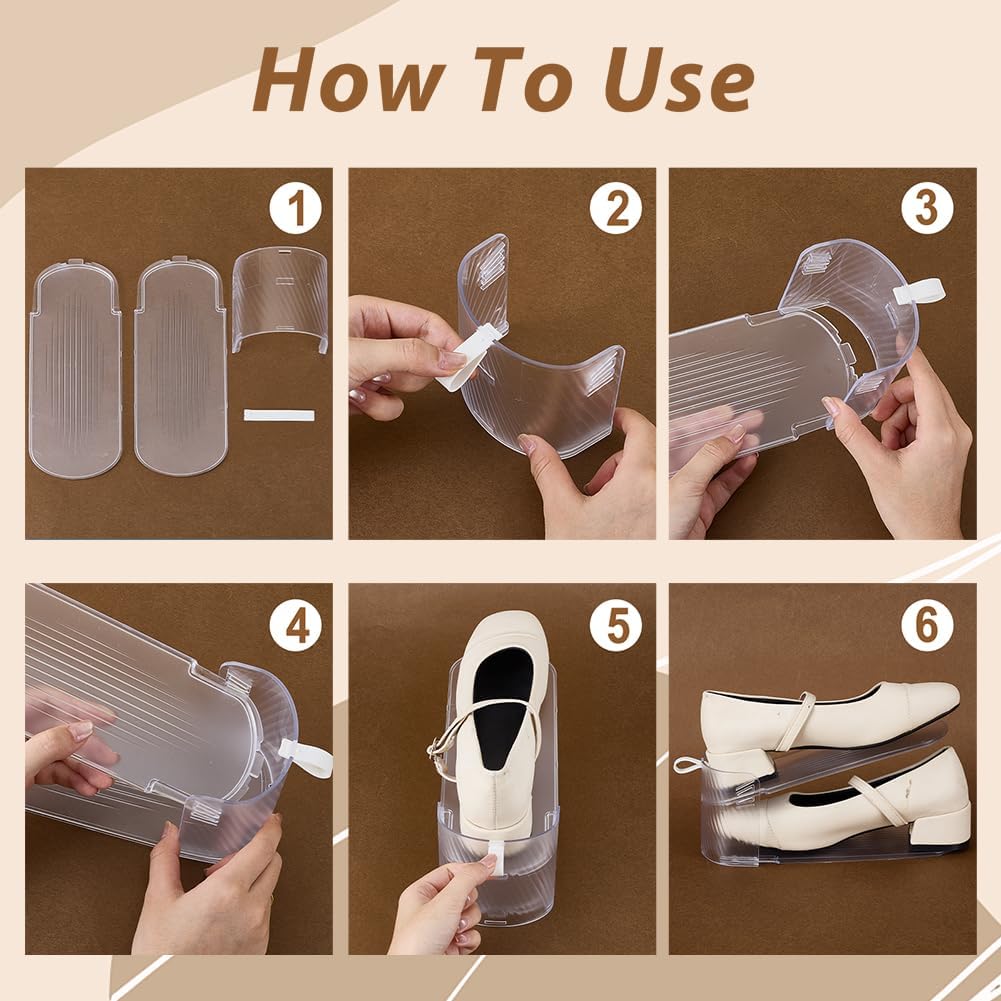 How To Use

1

2

3

4

5

6