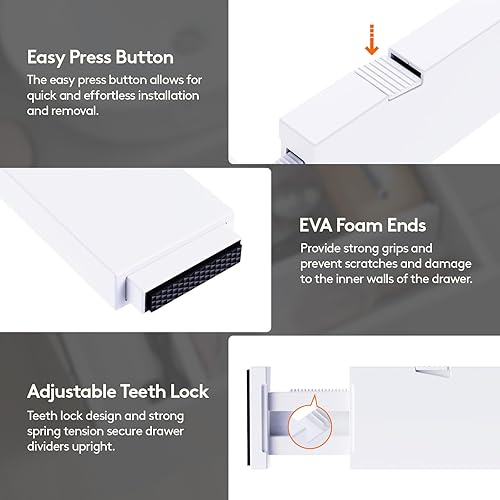 Easy Press Button
The easy press button allows for quick and effortless installation and removal.

EVA Foam Ends
Provide strong grips and prevent scratches and damage to the inner walls of the drawer.

Adjustable Teeth Lock
Teeth lock design and strong spring tension secure drawer dividers upright.