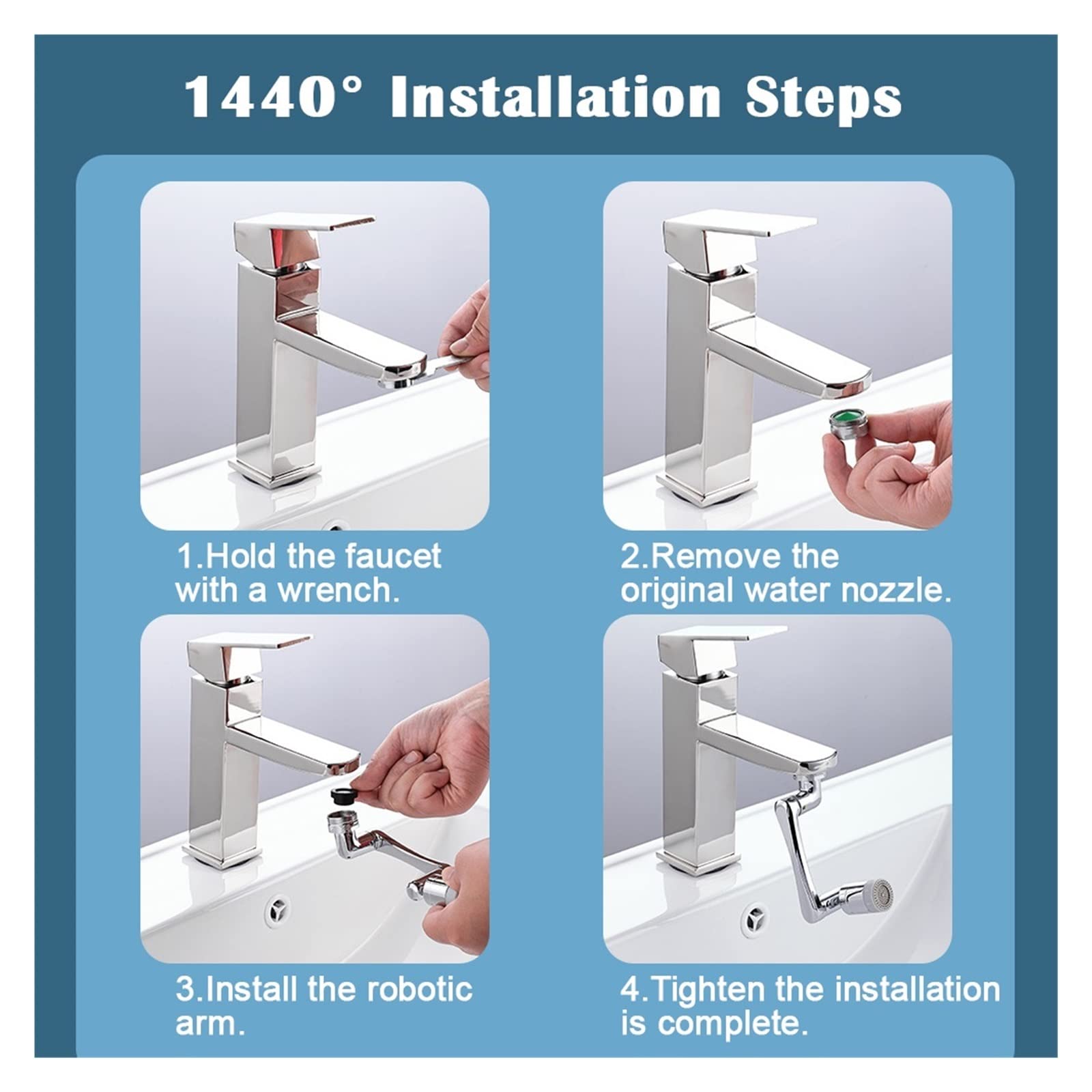 1440° Installation Steps

1.Hold the faucet with a wrench.

2.Remove the original water nozzle.

3.Install the robotic arm.

4.Tighten the installation is complete.