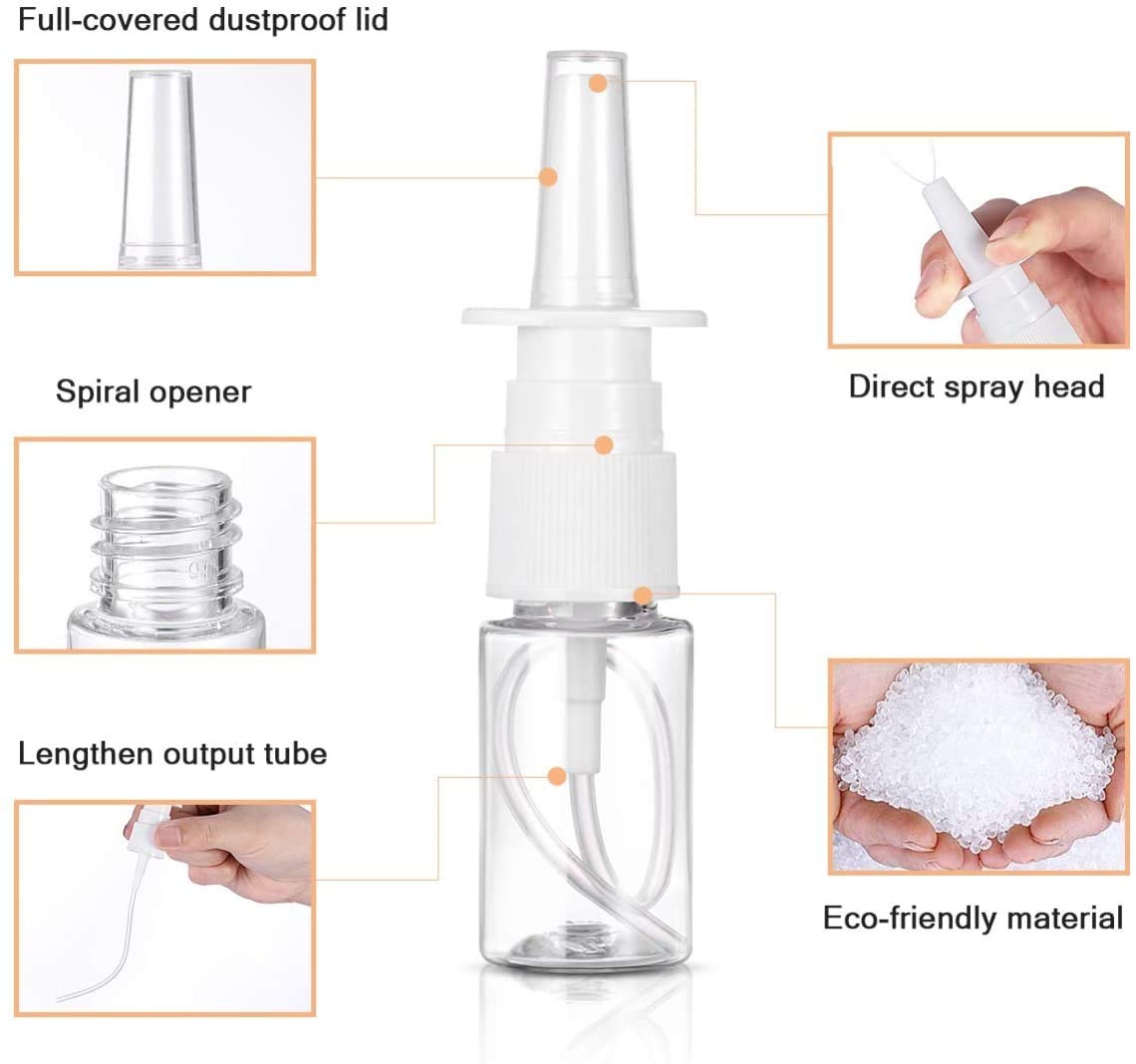 Full-covered dustproof lid

Spiral opener

Lengthen output tube

Direct spray head

Eco-friendly material