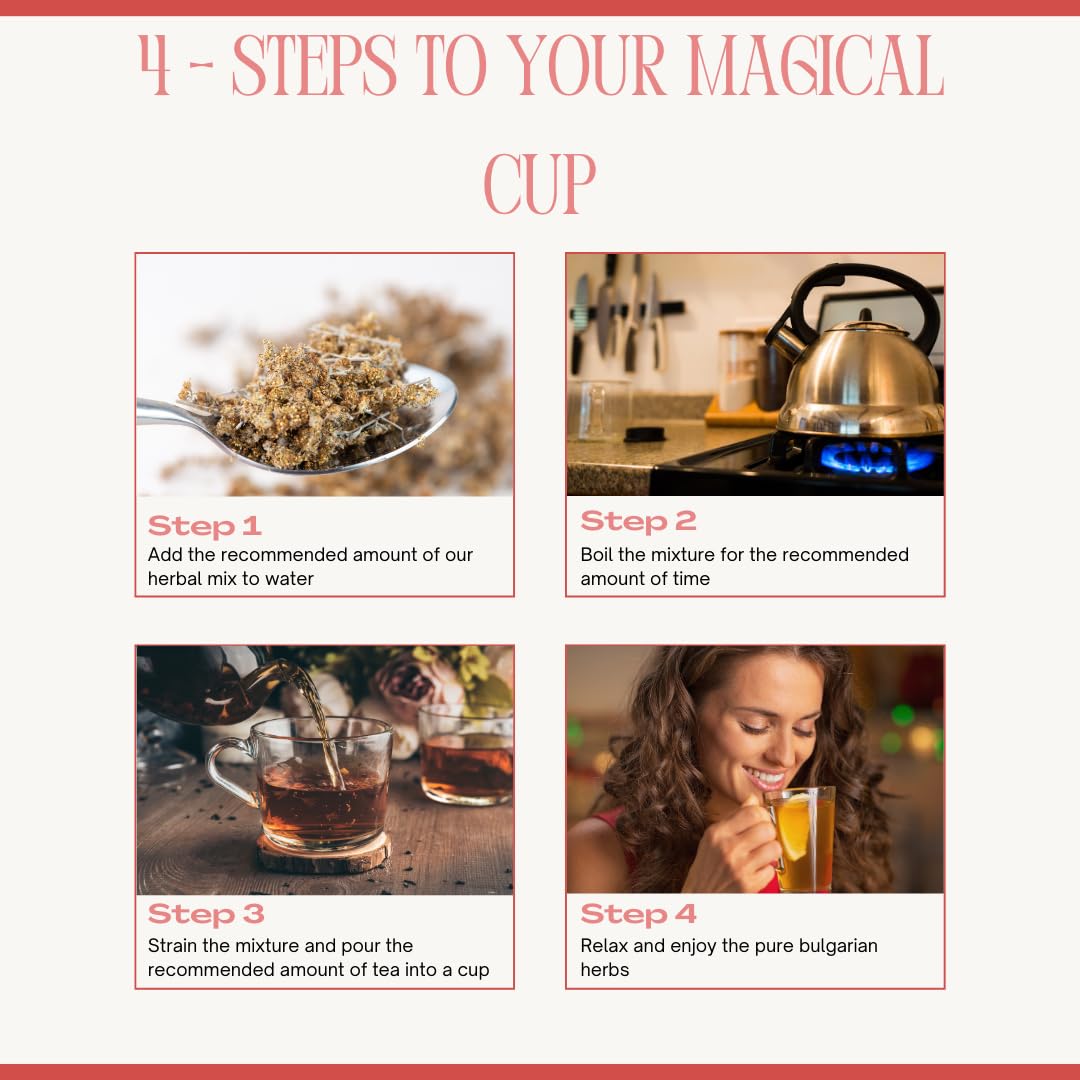 4 - STEPS TO YOUR MAGICAL CUP

Step 1
Add the recommended amount of our herbal mix to water

Step 2
Boil the mixture for the recommended amount of time

Step 3
Strain the mixture and pour the recommended amount of tea into a cup

Step 4
Relax and enjoy the pure bulgarian herbs