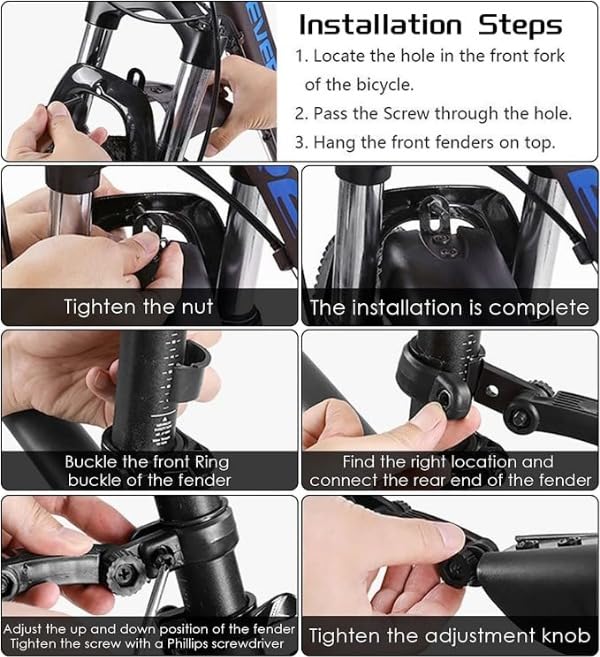 Installation Steps

1. Locate the hole in the front fork of the bicycle.
2. Pass the Screw through the hole.
3. Hang the front fenders on top.

Tighten the nut

The installation is complete

Buckle the front Ring buckle of the fender

Find the right location and connect the rear end of the fender

Adjust the up and down position of the fender
Tighten the screw with a Phillips screwdriver

Tighten the adjustment knob