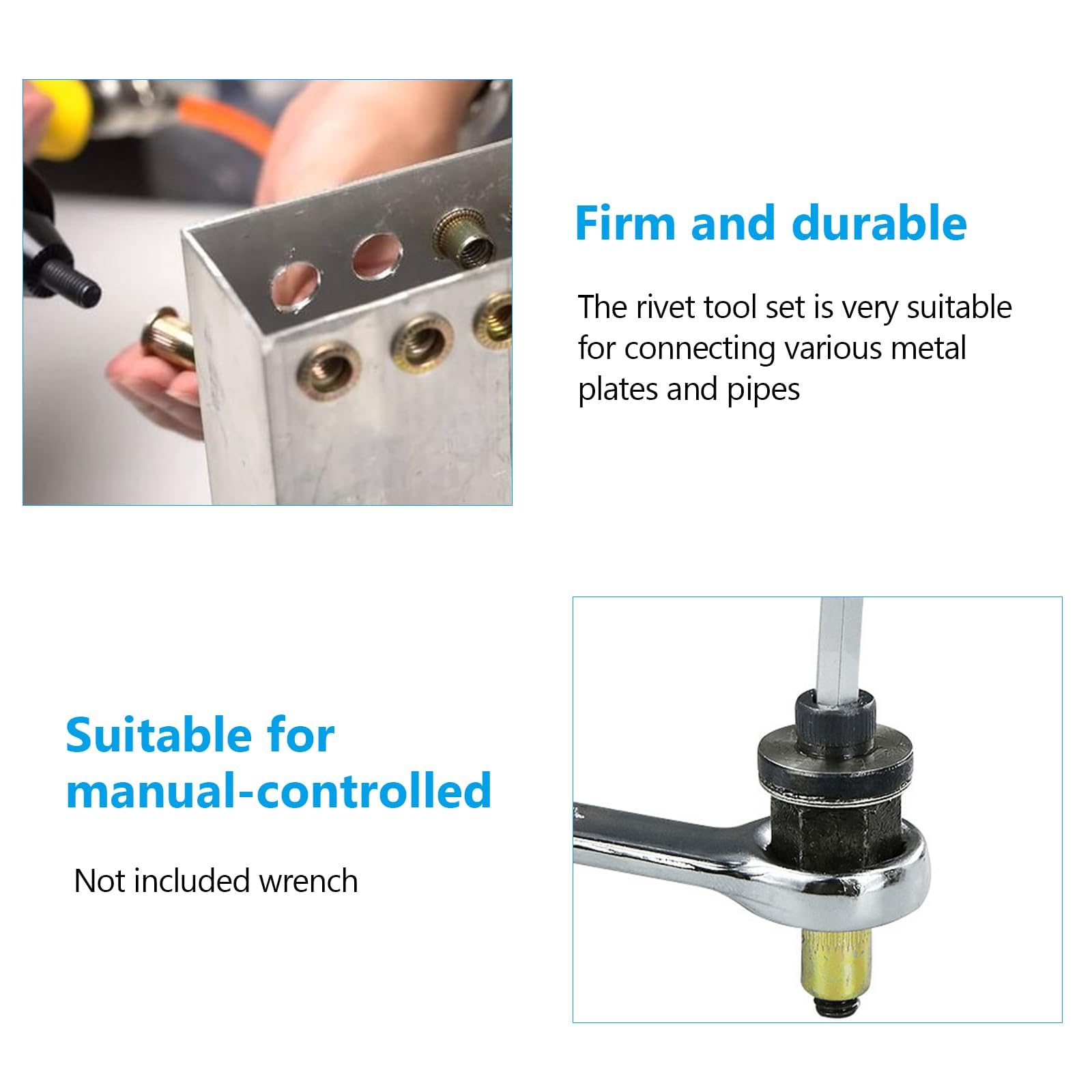 Firm and durable

The rivet tool set is very suitable for connecting various metal plates and pipes

Suitable for manual-controlled

Not included wrench