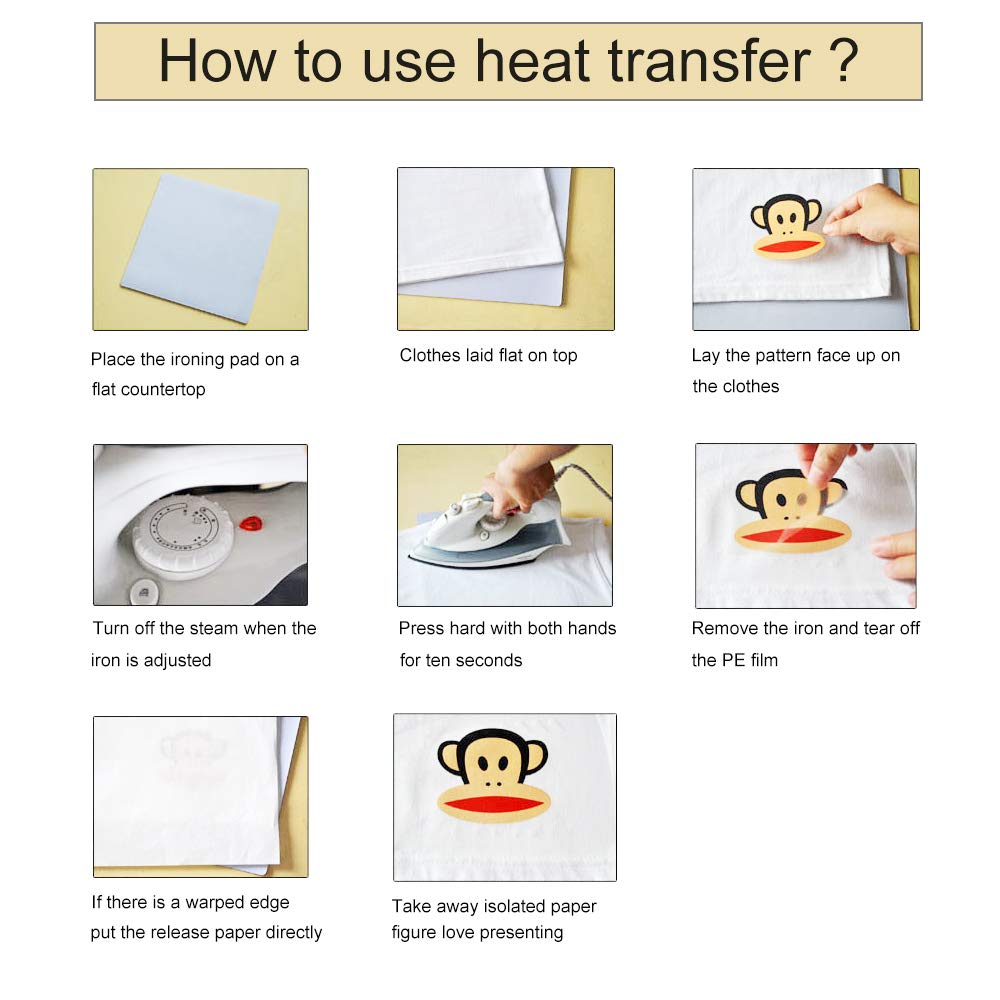 How to use heat transfer ?

Place the ironing pad on a flat countertop

Clothes laid flat on top

Lay the pattern face up on the clothes

Turn off the steam when the iron is adjusted

Press hard with both hands for ten seconds

Remove the iron and tear off the PE film

If there is a warped edge put the release paper directly

Take away isolated paper figure love presenting