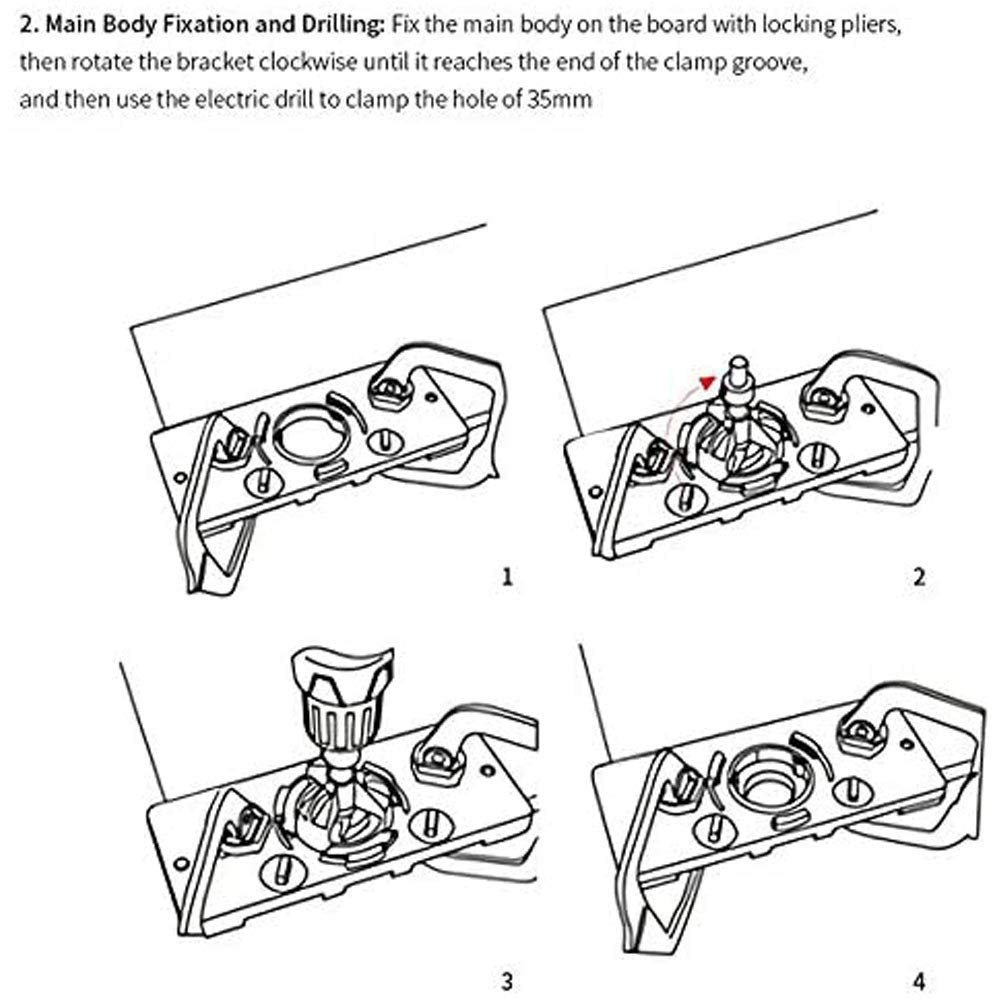 2. Main Body Fixation and Drilling: Fix the main body on the board with locking pliers, then rotate the bracket clockwise until it reaches the end of the clamp groove, and then use the electric drill to clamp the hole of 35mm

1

2

3

4