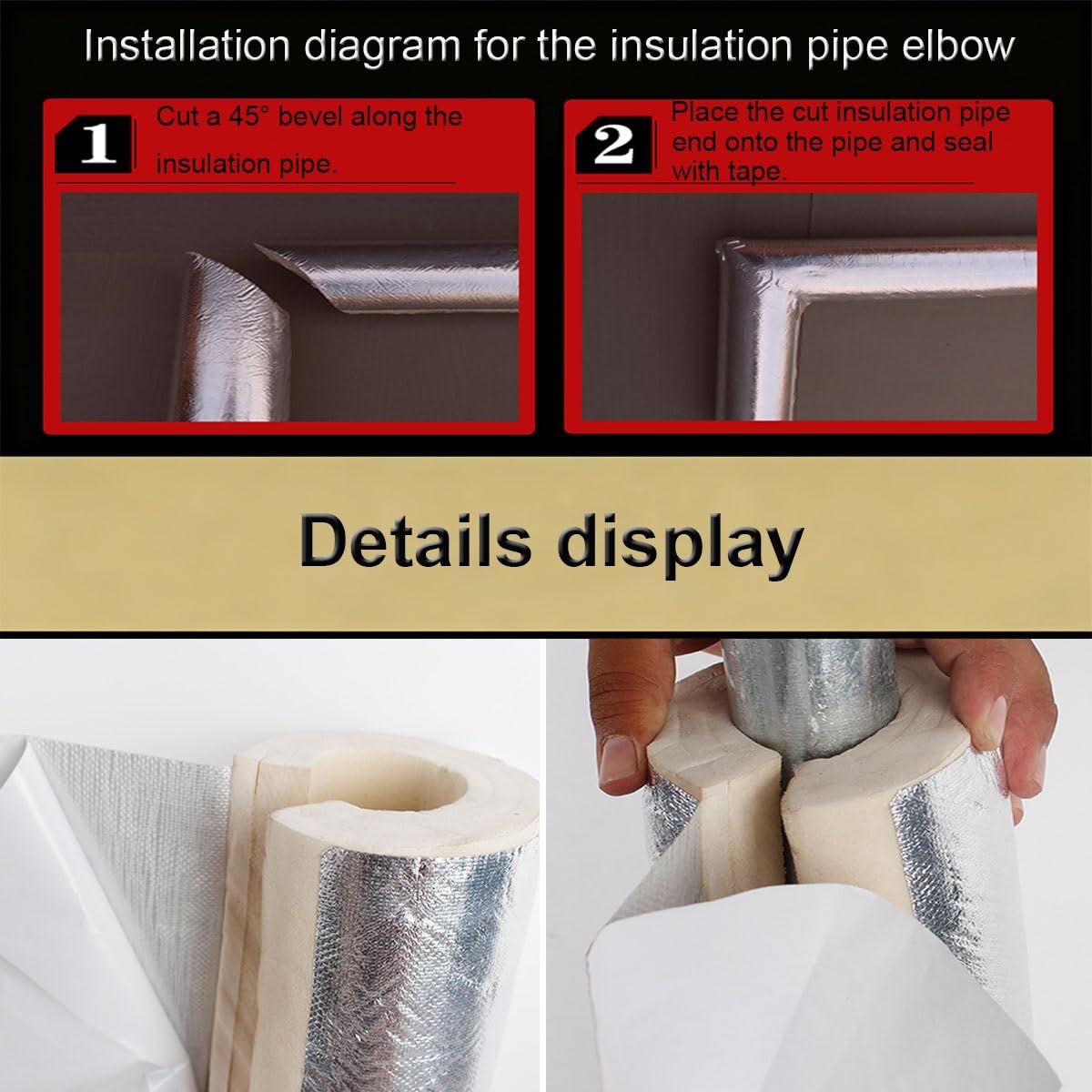 Installation diagram for the insulation pipe elbow

1 Cut a 45° bevel along the insulation pipe.

2 Place the cut insulation pipe end onto the pipe and seal with tape.

Details display