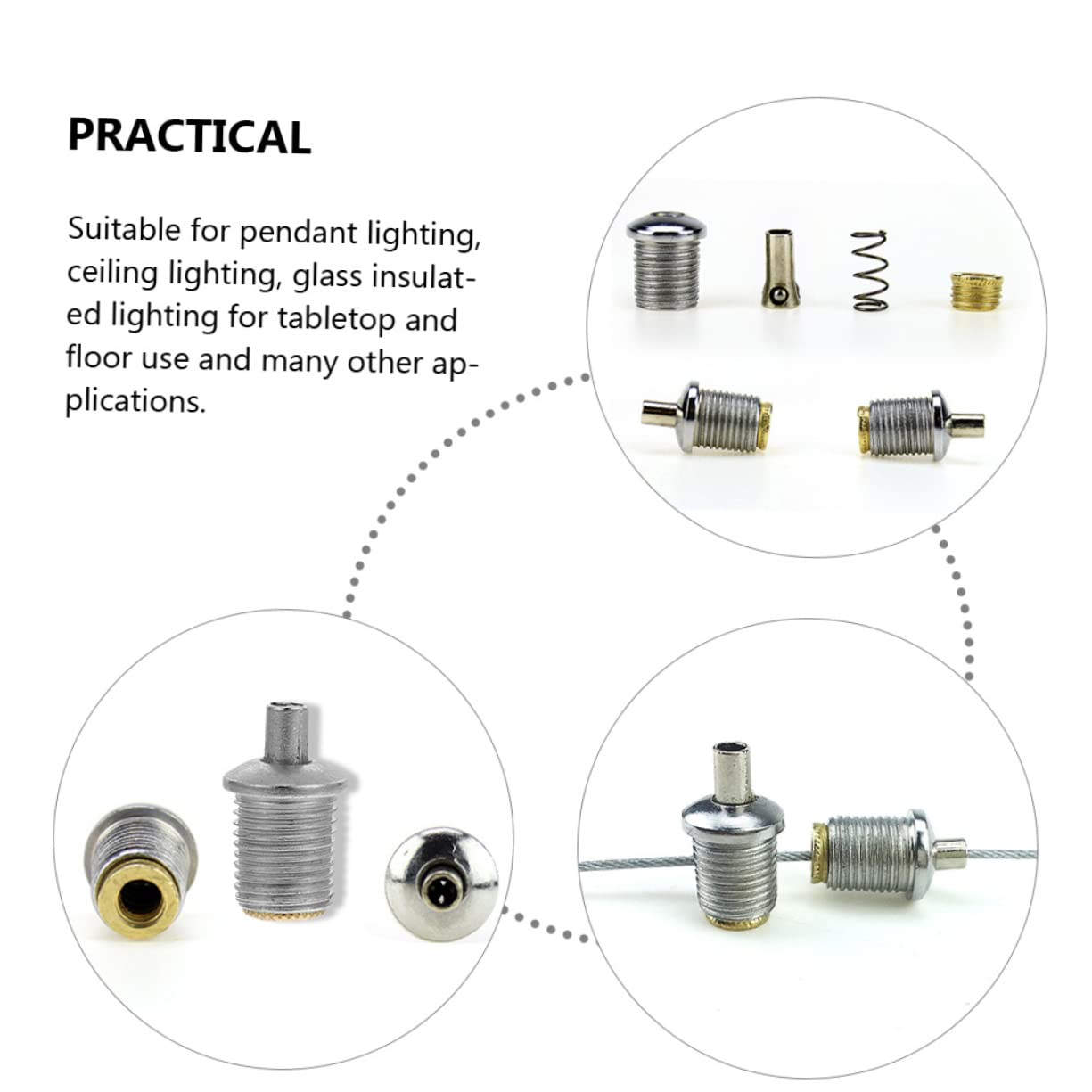 PRACTICAL

Suitable for pendant lighting, ceiling lighting, glass insulated lighting for tabletop and floor use and many other applications.