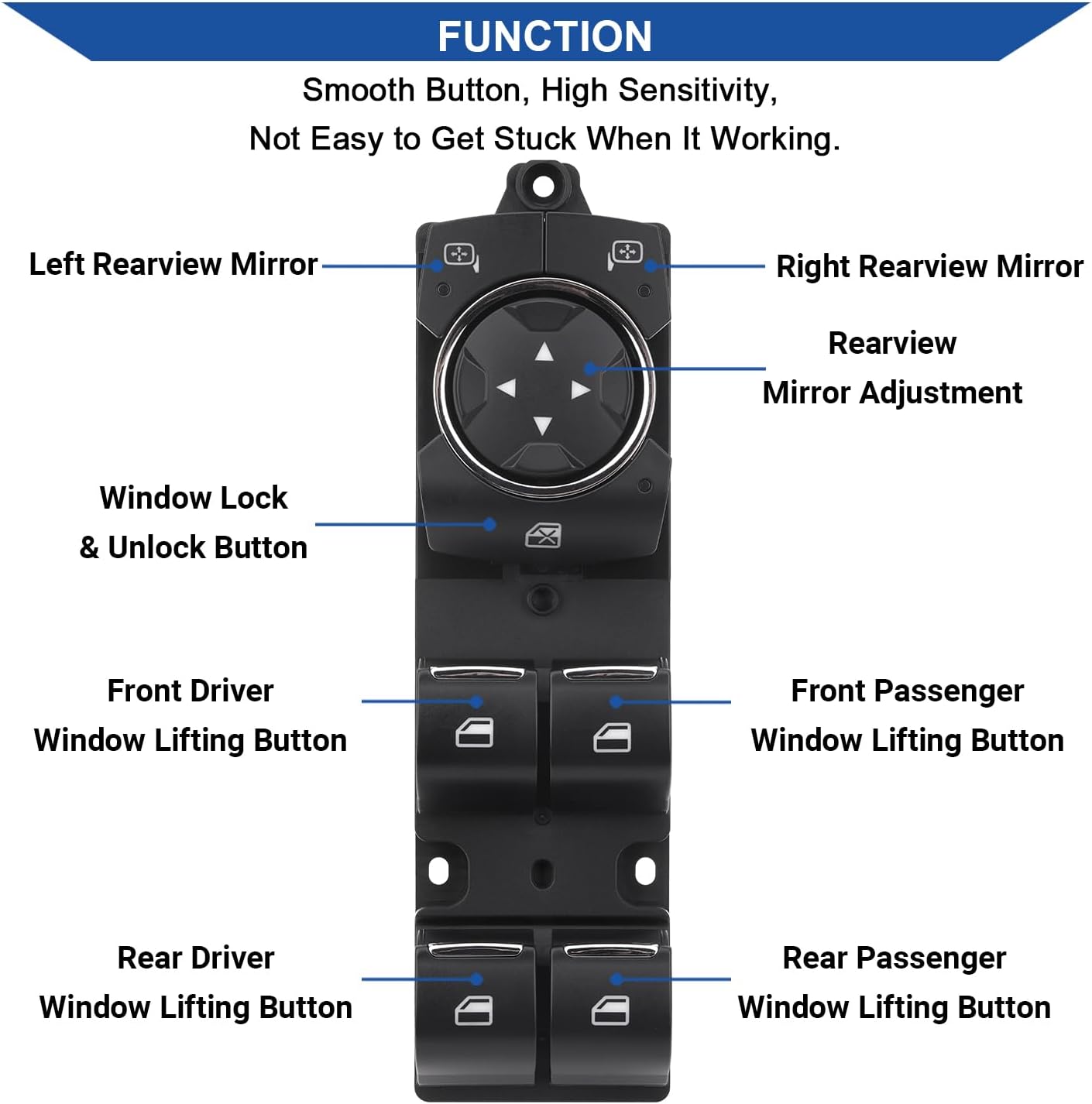 FUNCTION

Smooth Button, High Sensitivity, Not Easy to Get Stuck When It Working.

Left Rearview Mirror

Right Rearview Mirror

Rearview Mirror Adjustment

Window Lock & Unlock Button

Front Driver Window Lifting Button

Front Passenger Window Lifting Button

Rear Driver Window Lifting Button

Rear Passenger Window Lifting Button