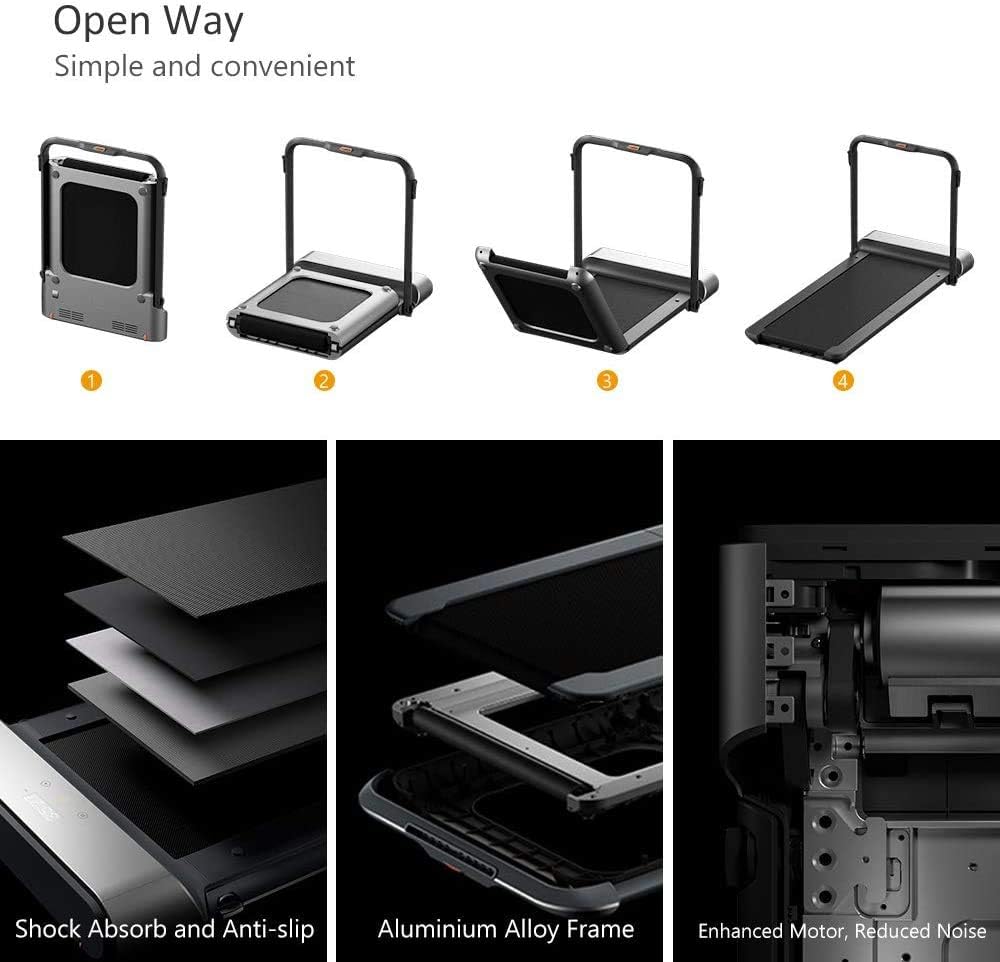 Open Way
Simple and convenient

1
2
3
4

Shock Absorb and Anti-slip

Aluminium Alloy Frame

Enhanced Motor, Reduced Noise