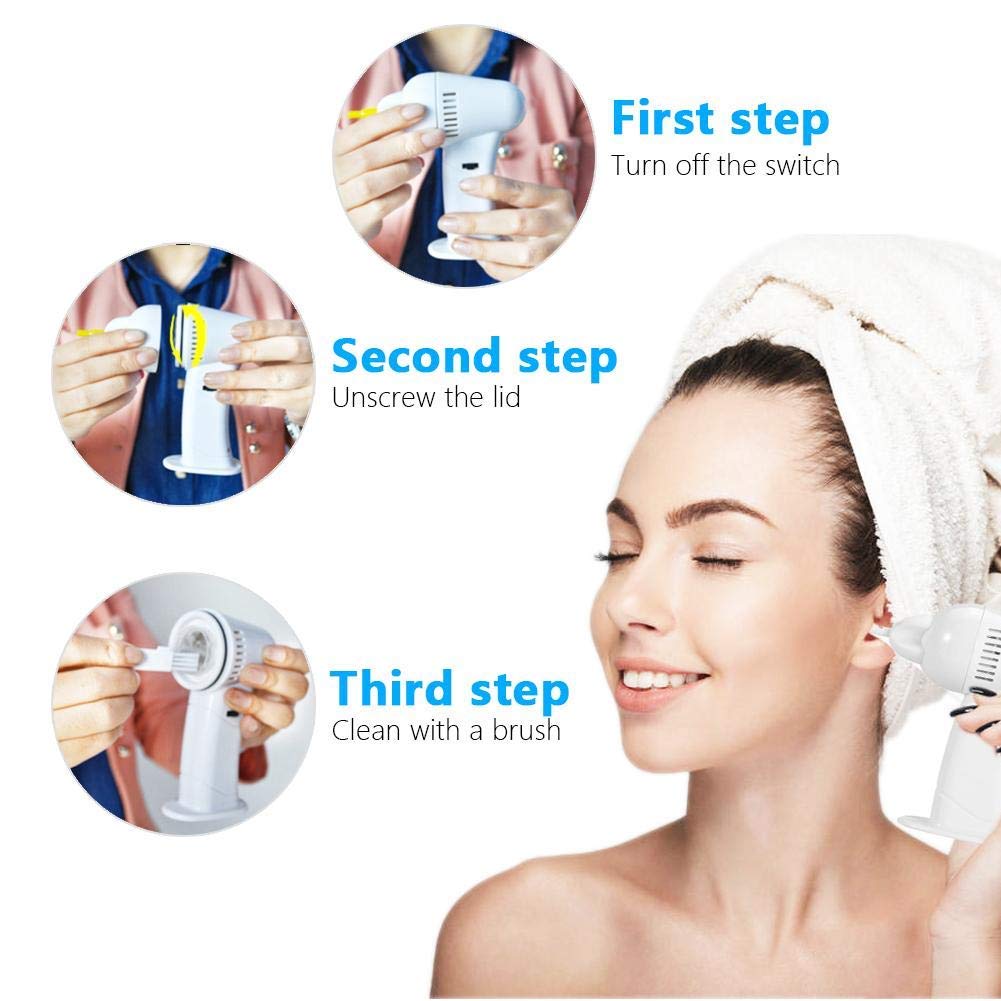 First step
Turn off the switch

Second step
Unscrew the lid

Third step
Clean with a brush