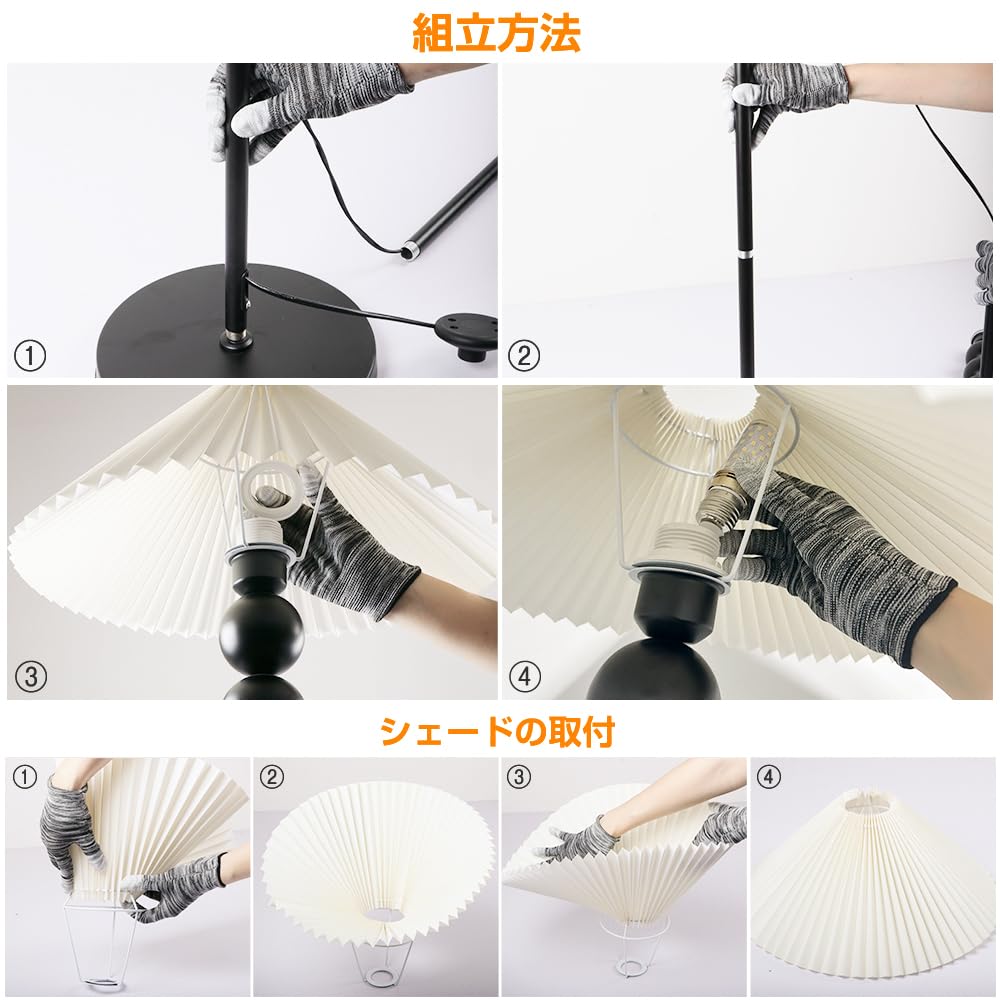 組立方法

①

②

③

④

シェードの取付

①

②

③

④