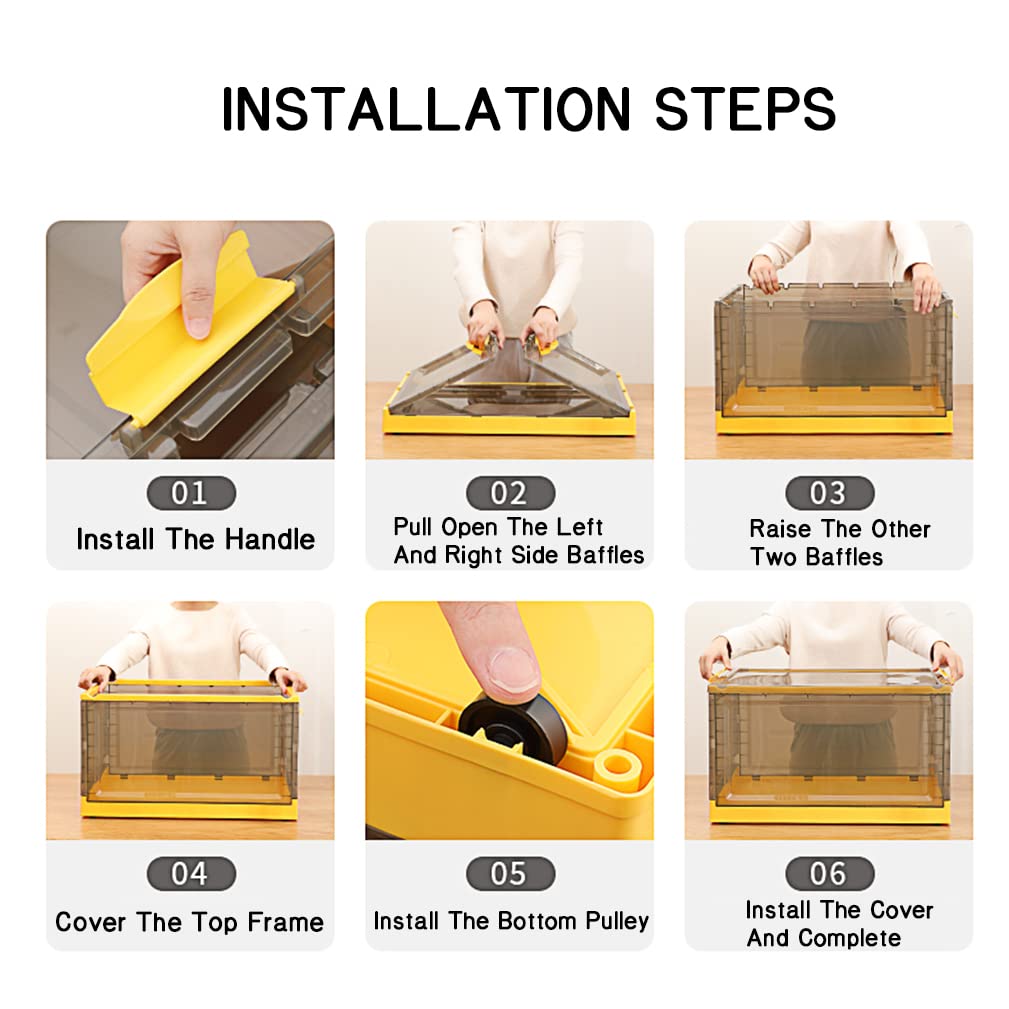 INSTALLATION STEPS

01
Install The Handle

02
Pull Open The Left And Right Side Baffles

03
Raise The Other Two Baffles

04
Cover The Top Frame

05
Install The Bottom Pulley

06
Install The Cover And Complete